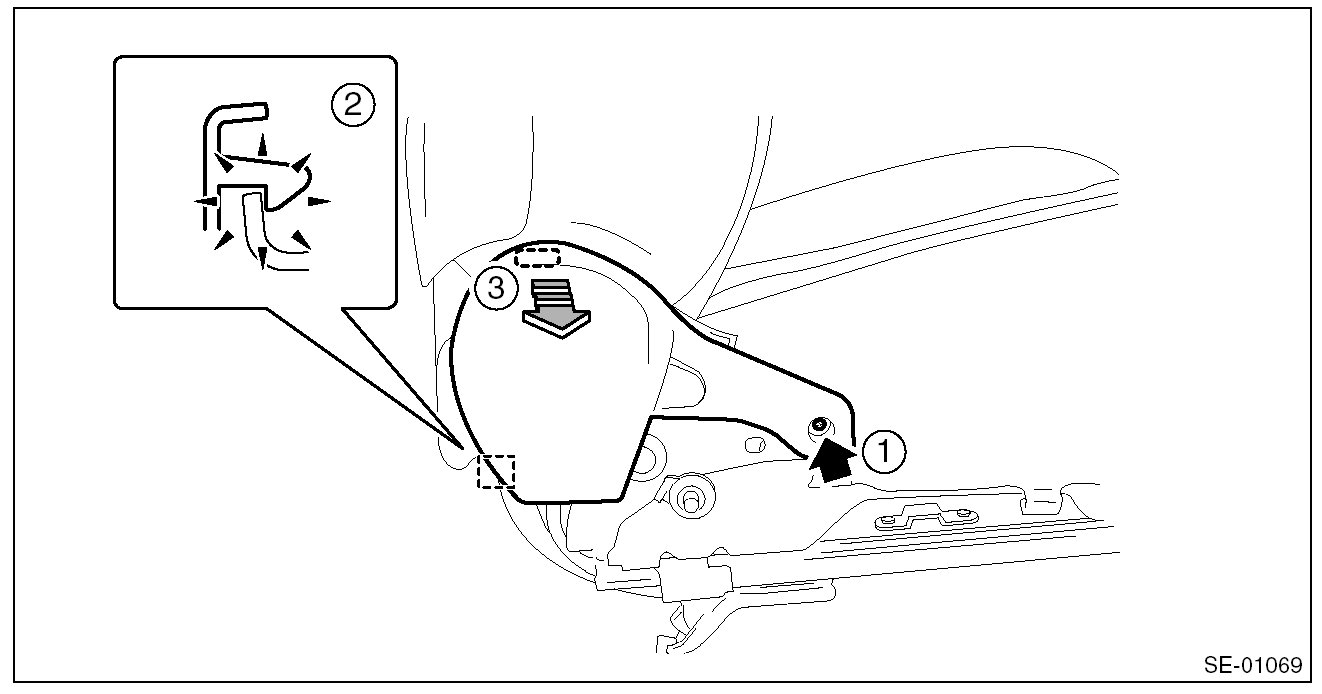 ②
③
①
SE-01069