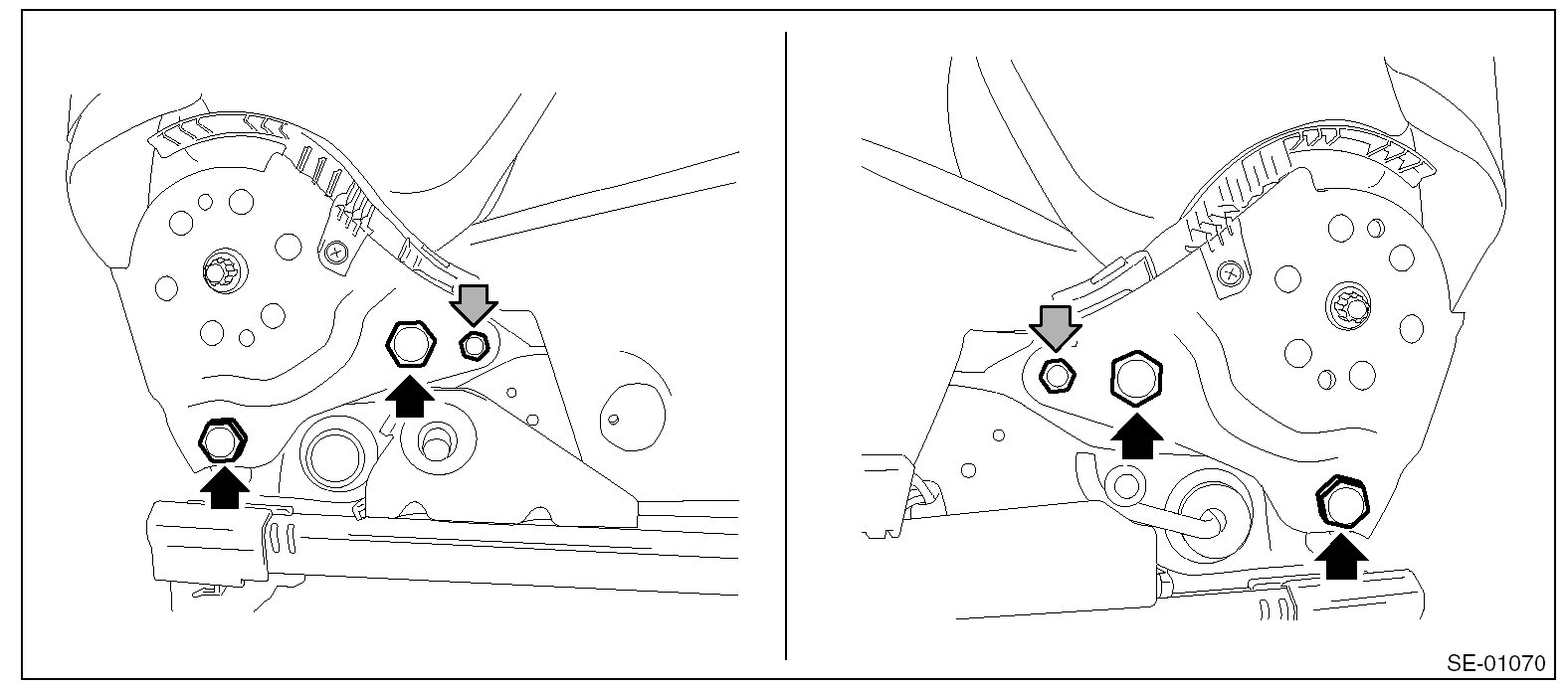 SE-01070