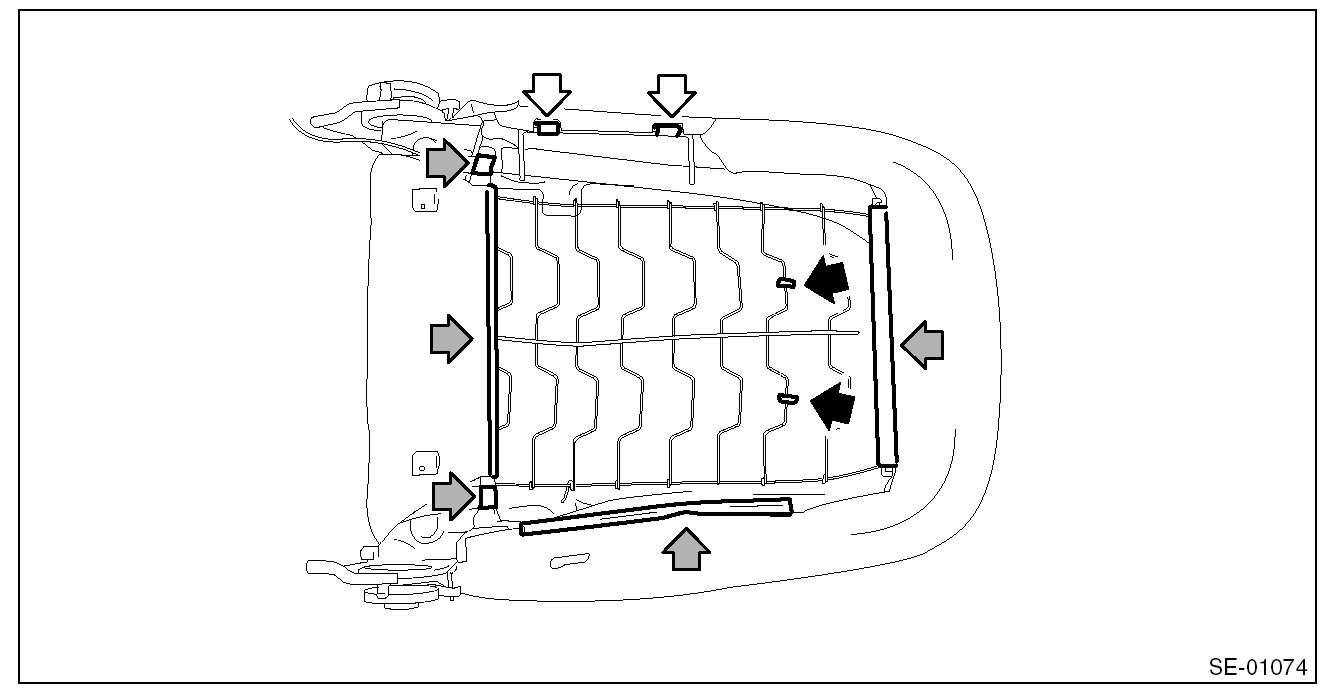 SE-01074