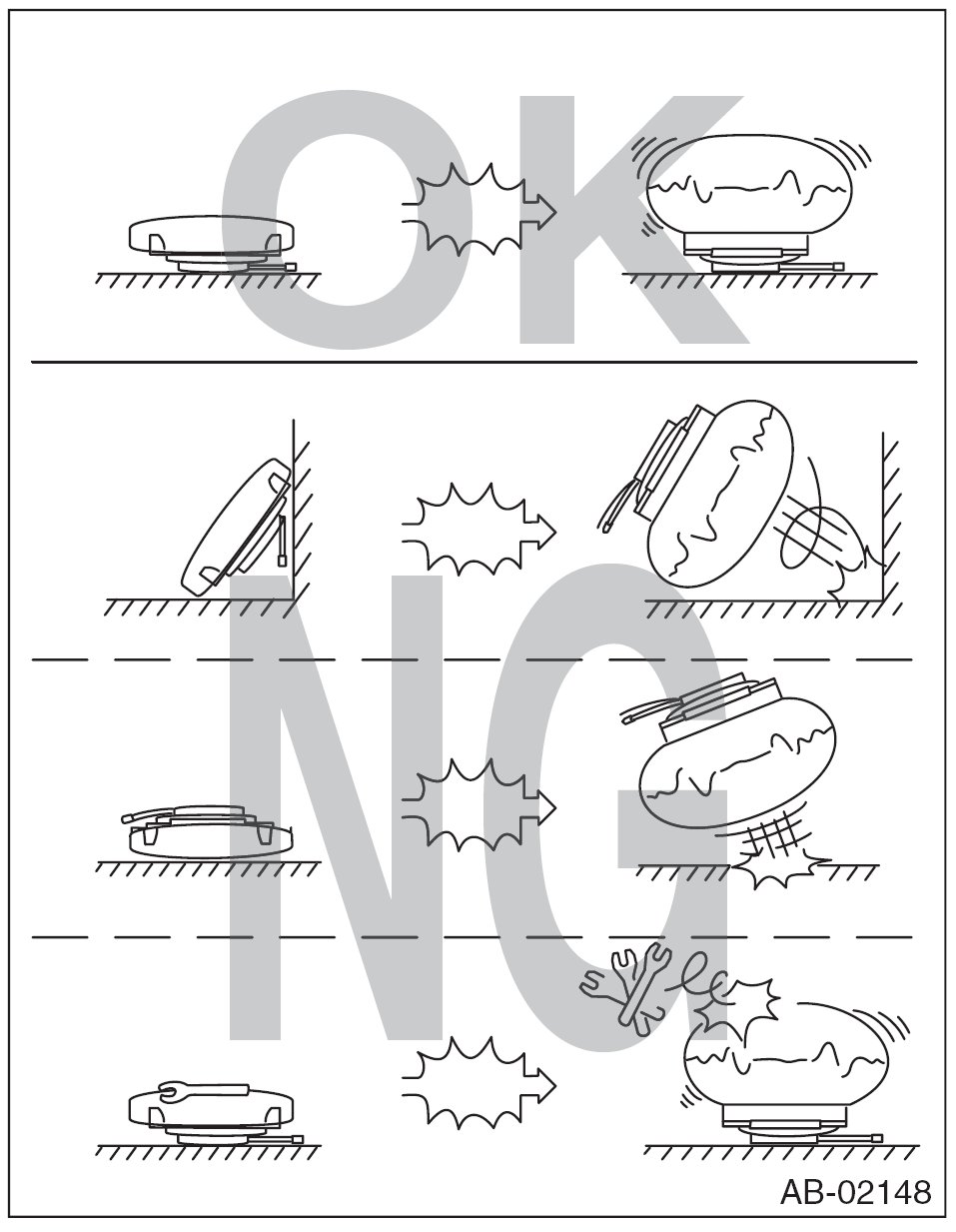 OK

NG

AB-02148