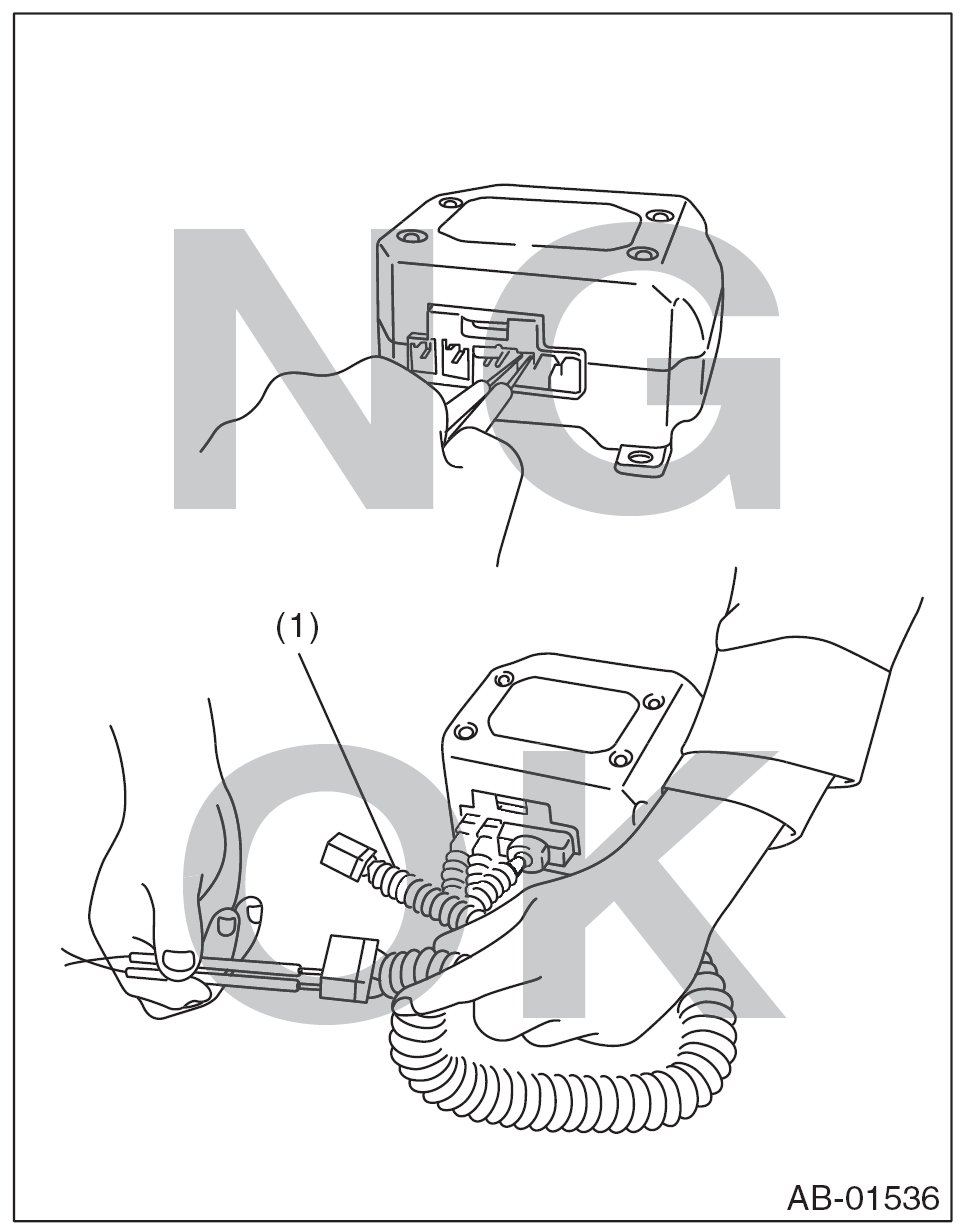 NG

(1)

OK

AB-01536