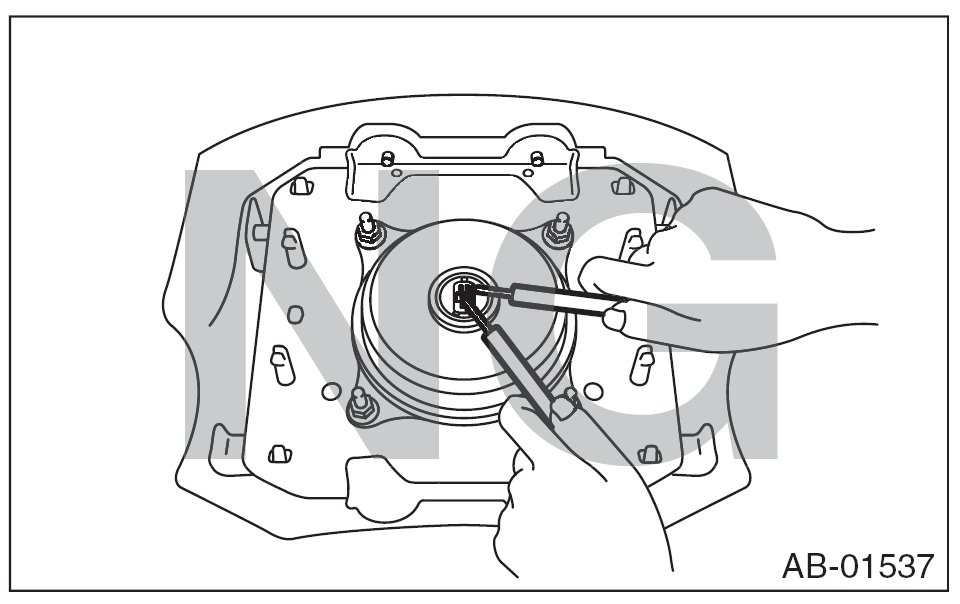 NG

AB-01537