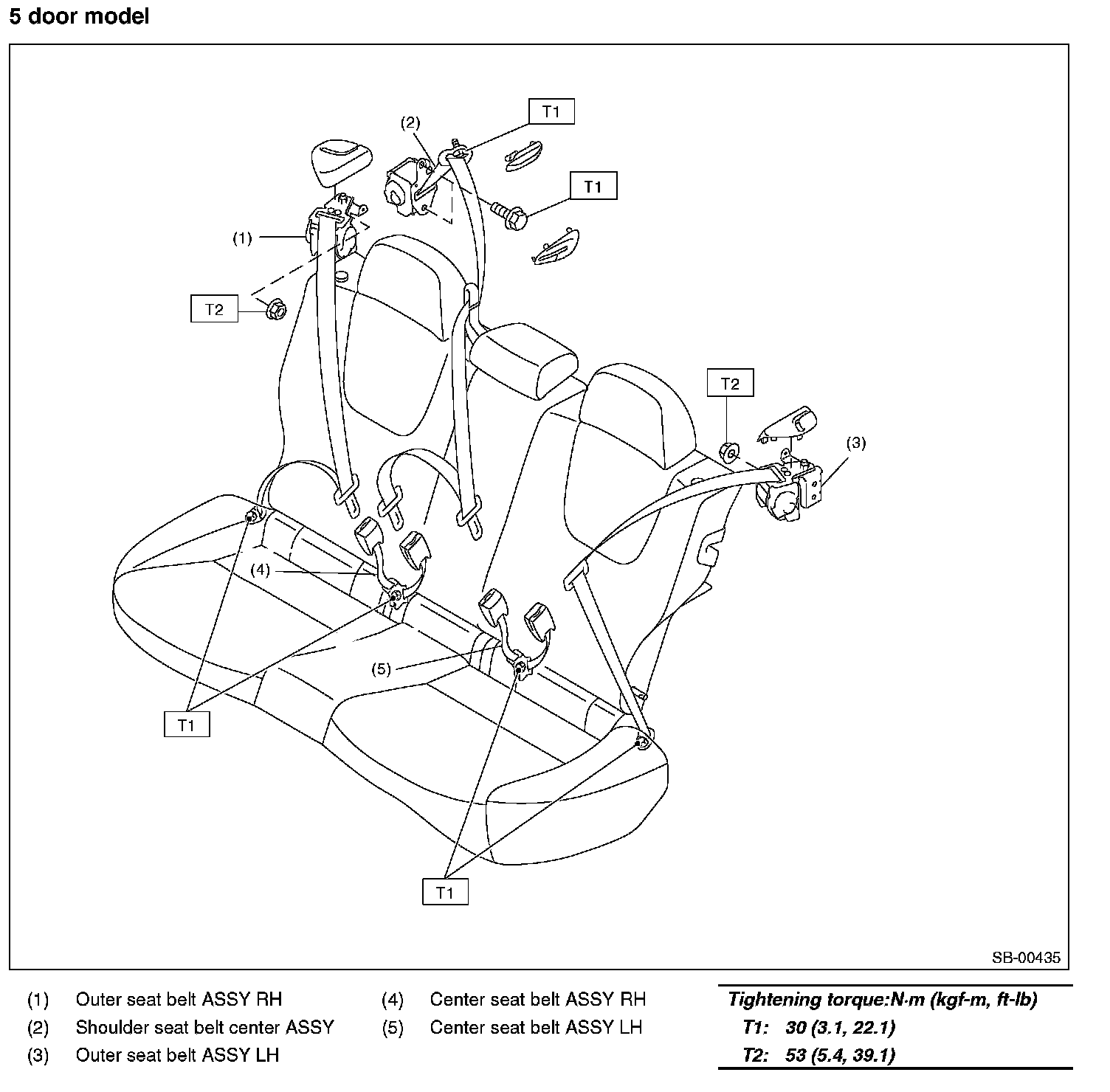 5 door model

(2)

T1

T1

(1)

T2

T2

(3)

(4)

(5)

T1

T1

SB-00435

(1) Outer seat belt ASSY RH
(2) Shoulder seat belt center ASSY
(3) Outer seat belt ASSY LH

(4) Center seat belt ASSY RH
(5) Center seat belt ASSY LH

Tightening torque:N·m (kgf-m, ft-lb)
T1: 30 (3.1, 22.1)
T2: 53 (5.4, 39.1)