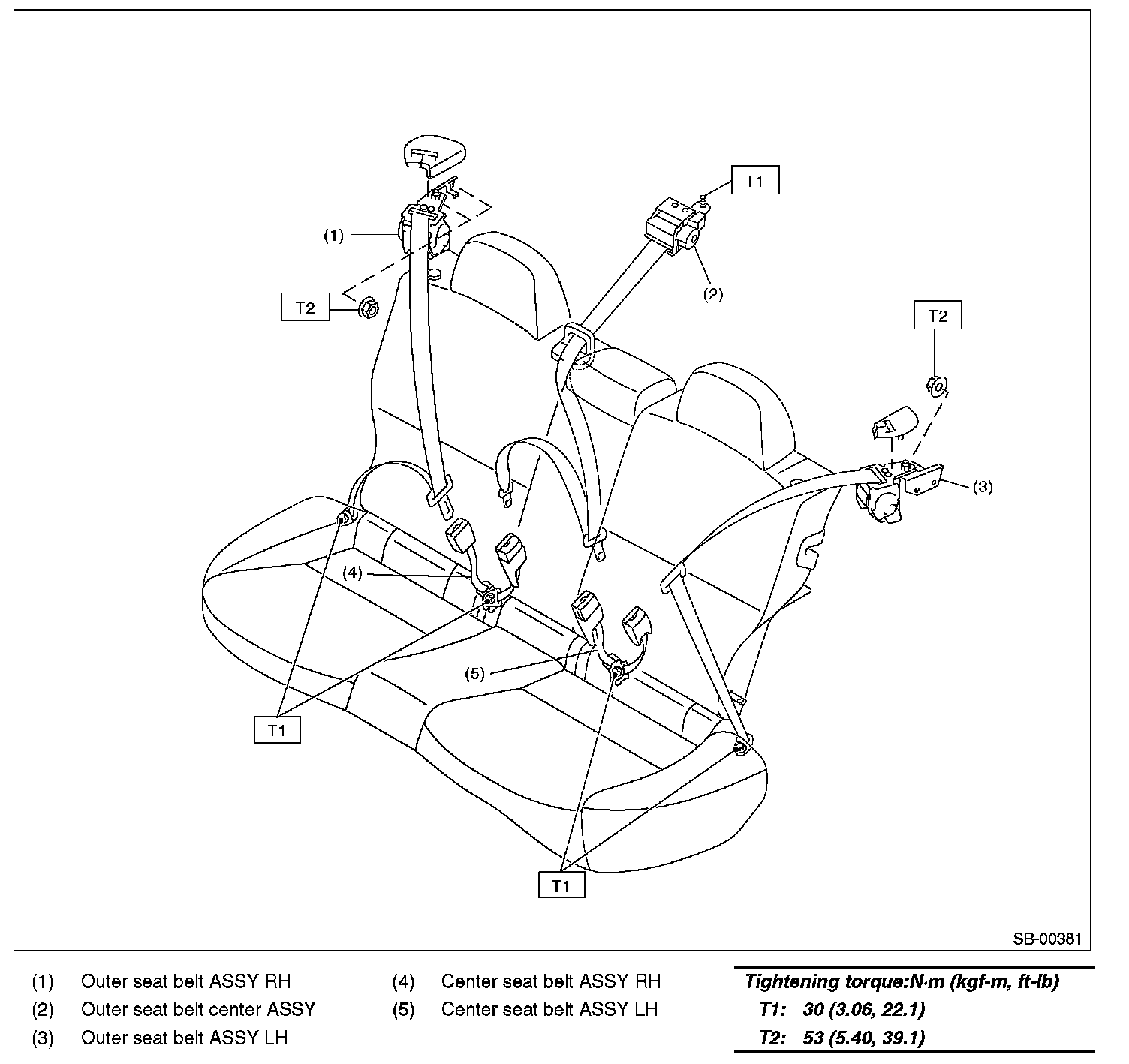 T1

(1)

(2)

T2

T2

(3)

(4)

(5)

T1

T1

SB-00381

(1) Outer seat belt ASSY RH
(2) Outer seat belt center ASSY
(3) Outer seat belt ASSY LH

(4) Center seat belt ASSY RH
(5) Center seat belt ASSY LH

Tightening torque:N·m (kgf-m, ft-lb)
T1: 30 (3.06, 22.1)
T2: 53 (5.40, 39.1)