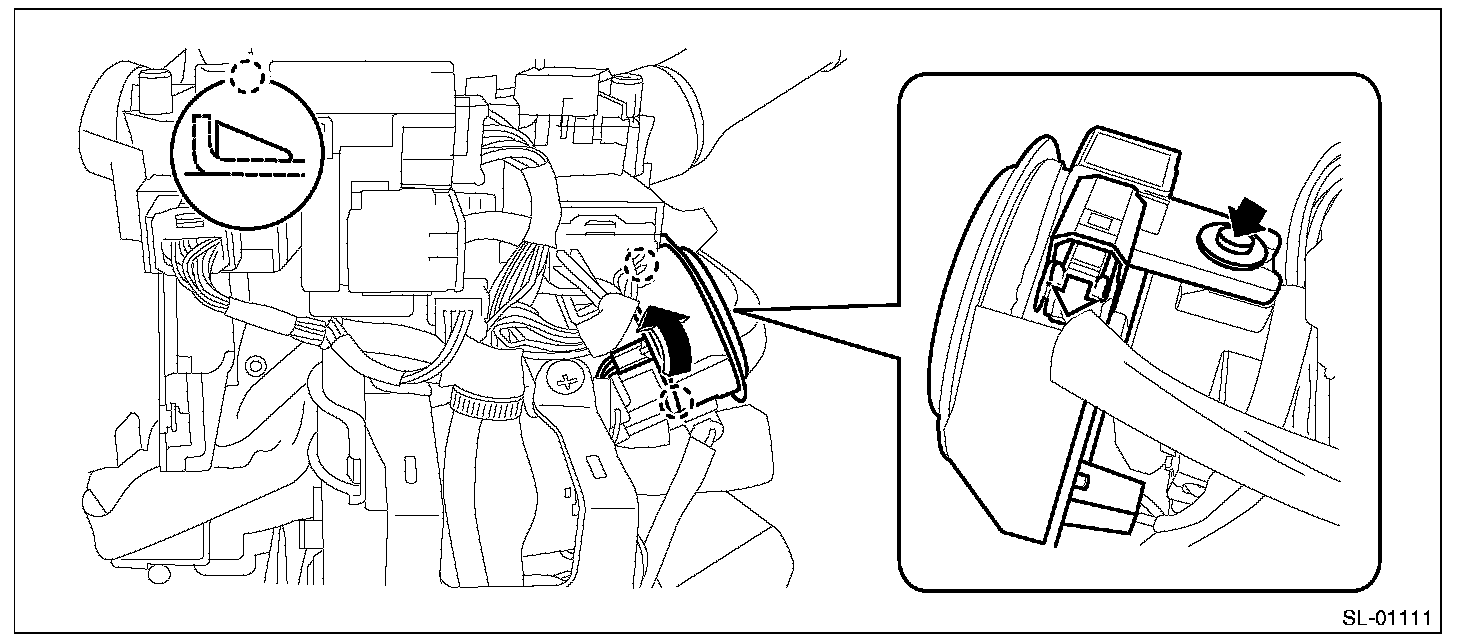 SL-01111