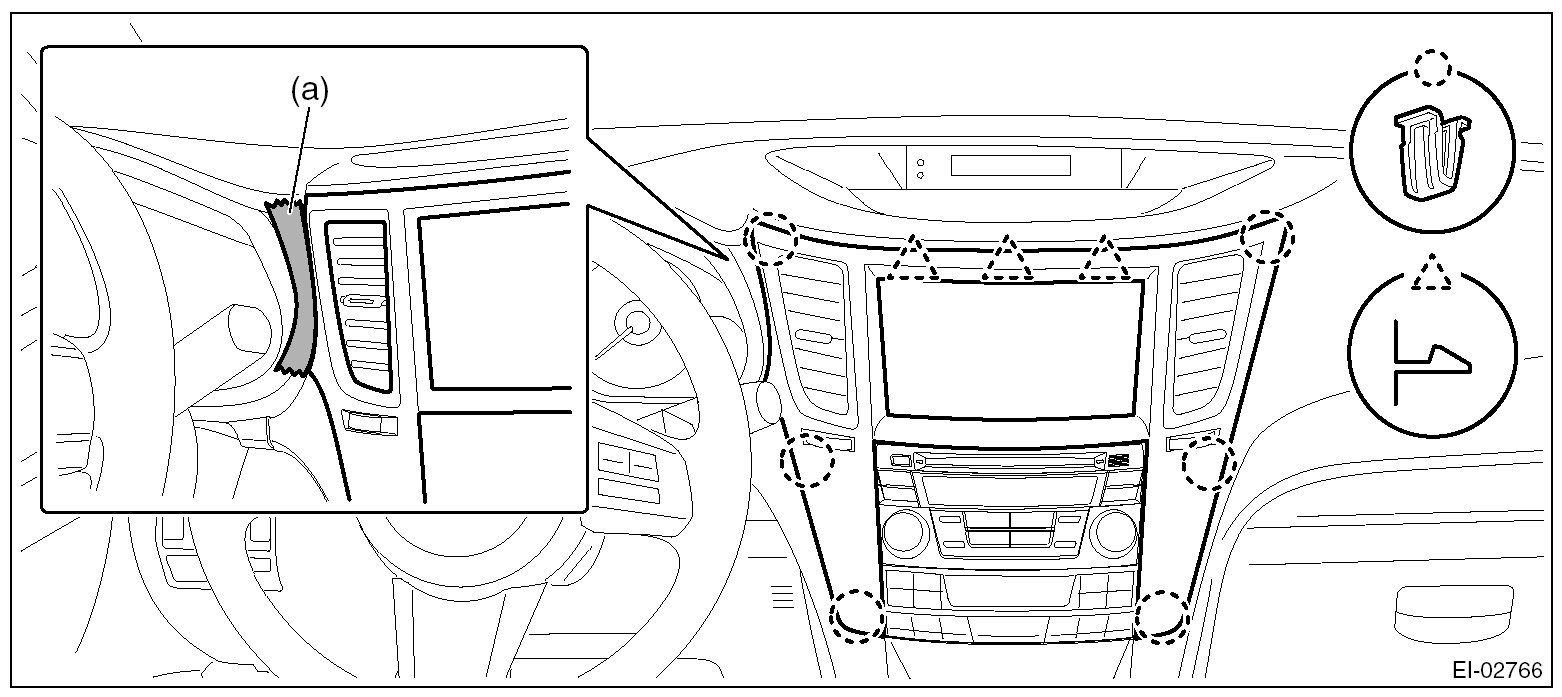 (a)

EI-02766