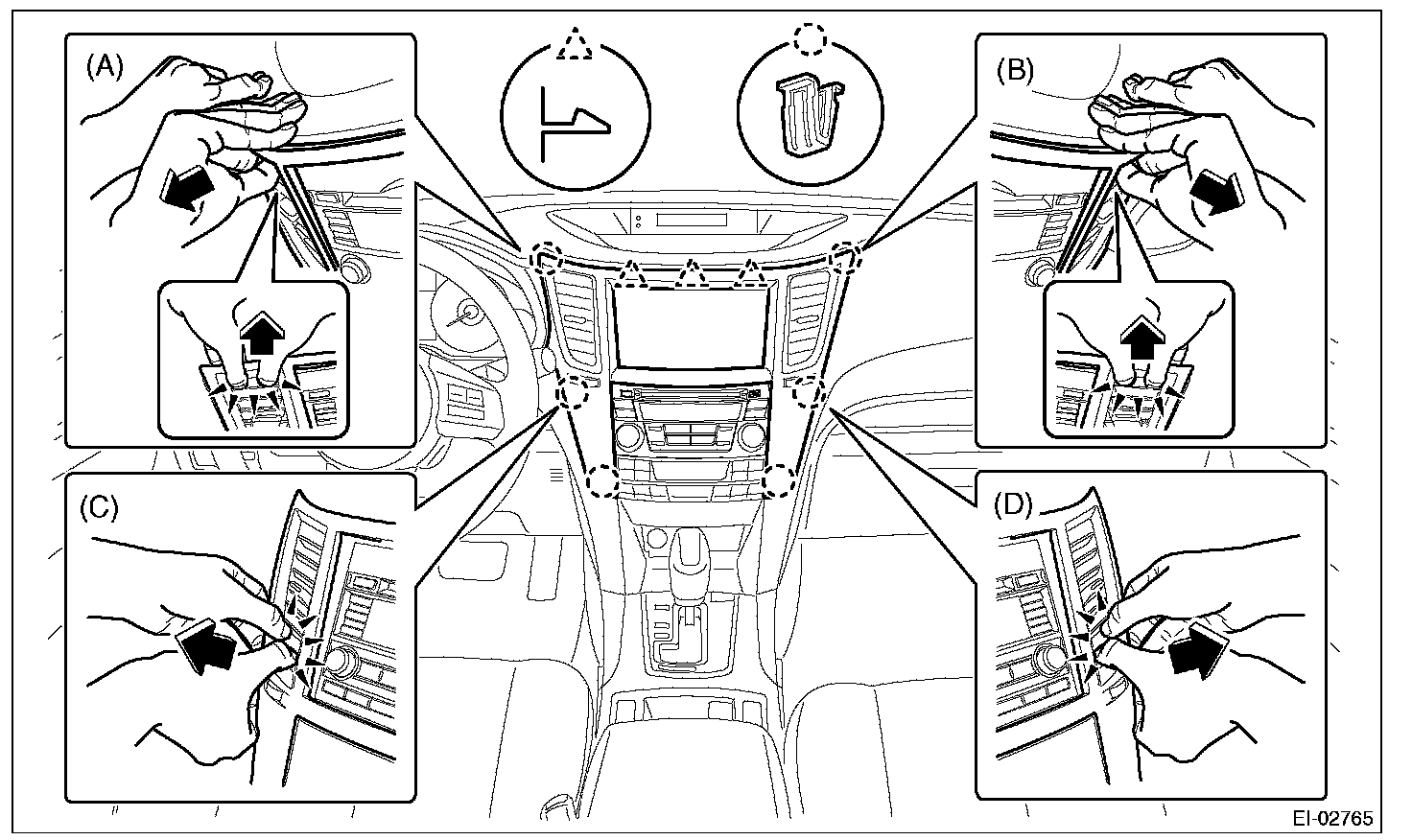 (A)

(B)

(C)

(D)

EI-02765