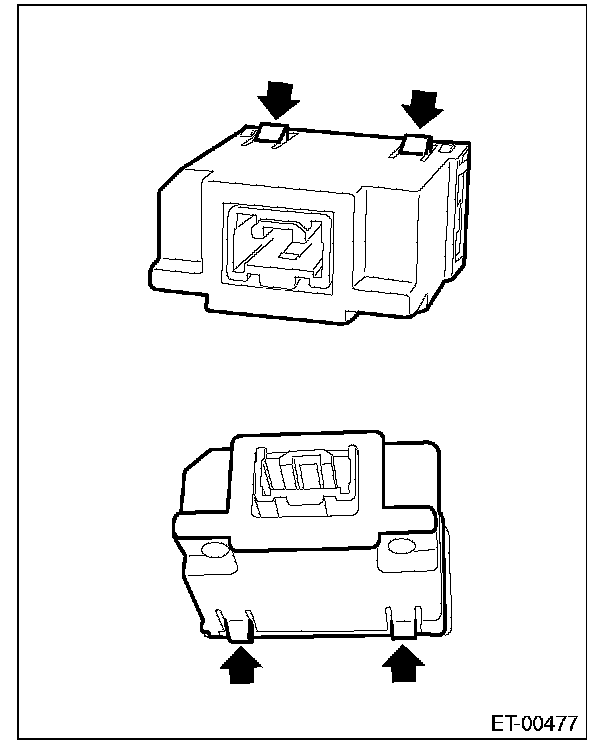 ET-00477