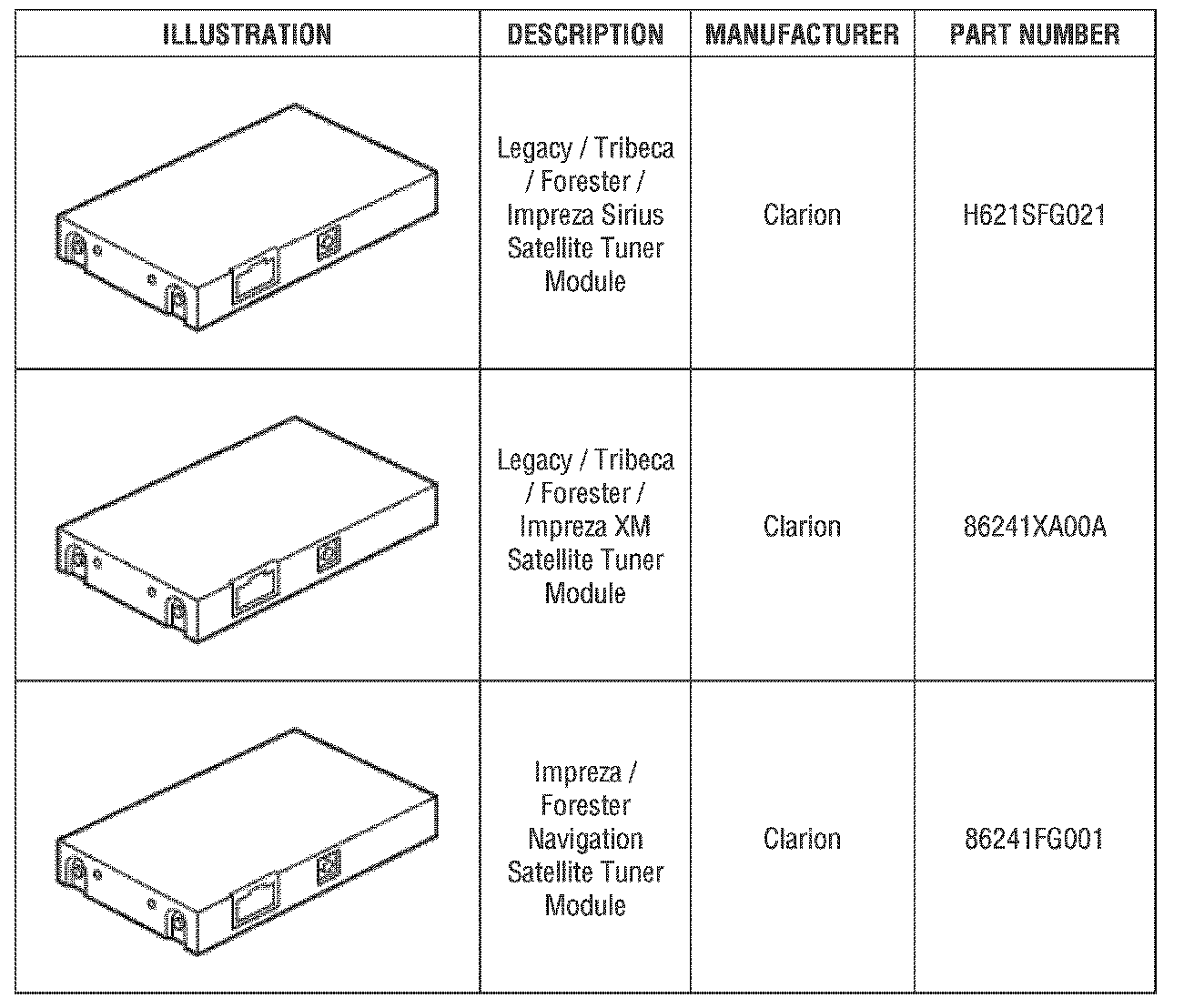 | ILLUSTRATION | DESCRIPTION | MANUFACTURER | PART NUMBER |
|---|---|---|---|
| | Legacy / Tribeca / Forester / Impreza Sirius Satellite Tuner Module | Clarion | H621SFG021 |
| | Legacy / Tribeca / Forester / Impreza XM Satellite Tuner Module | Clarion | 86241XA00A |
| | Impreza / Forester Navigation Satellite Tuner Module | Clarion | 86241FG001 |