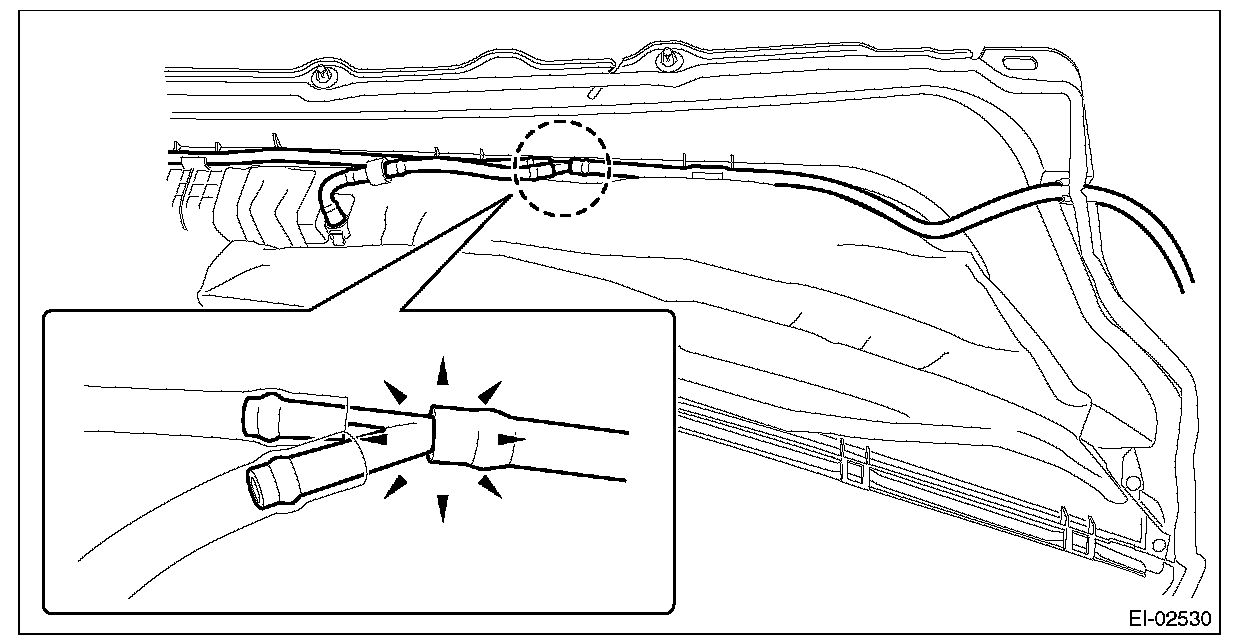 EI-02530