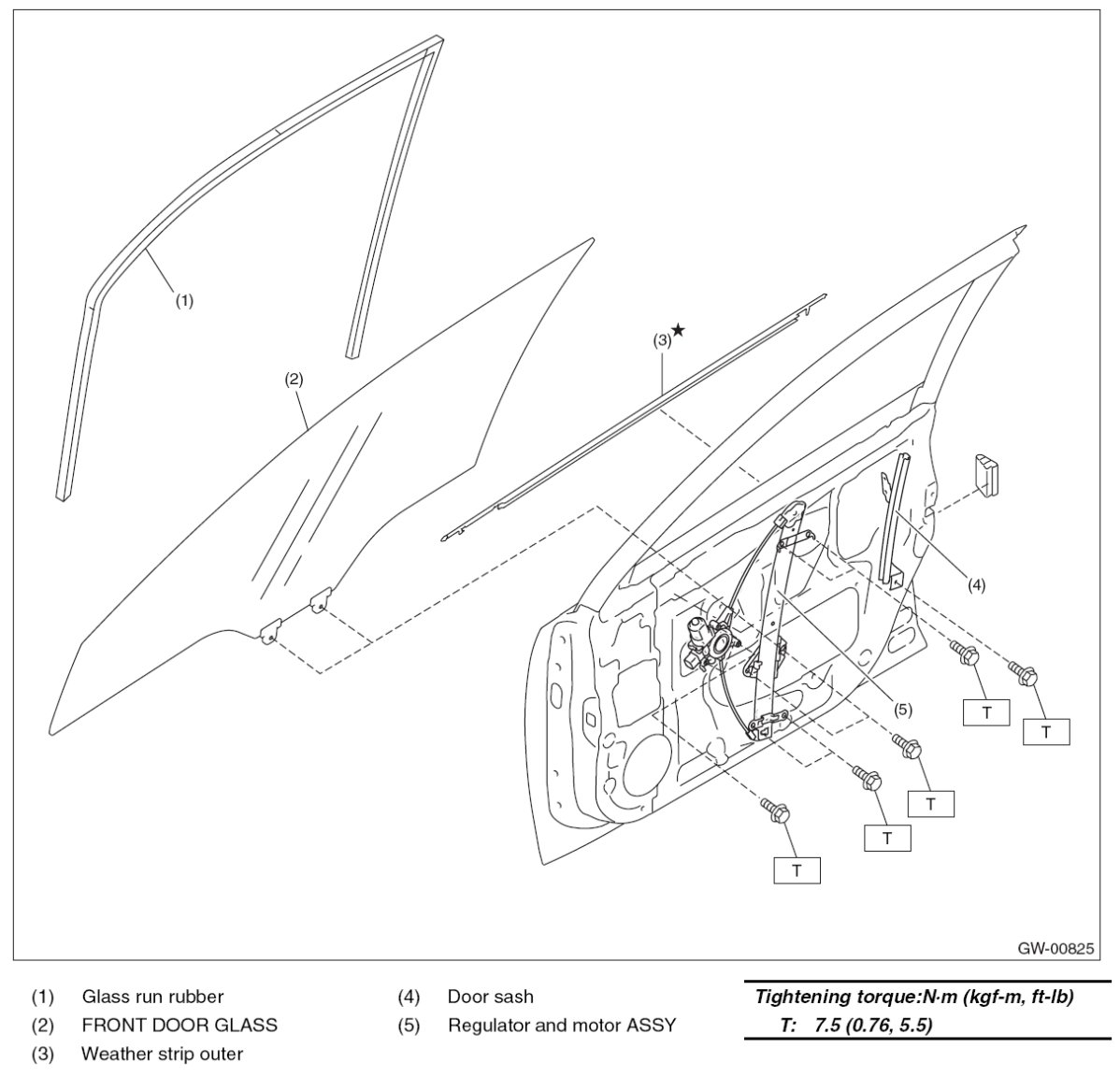 (1)

(2)

(3)★

(4)

(5)

T

T

T

T

T

GW-00825

(1) Glass run rubber
(2) FRONT DOOR GLASS
(3) Weather strip outer

(4) Door sash
(5) Regulator and motor ASSY

Tightening torque:N·m (kgf-m, ft-lb)
T: 7.5 (0.76, 5.5)