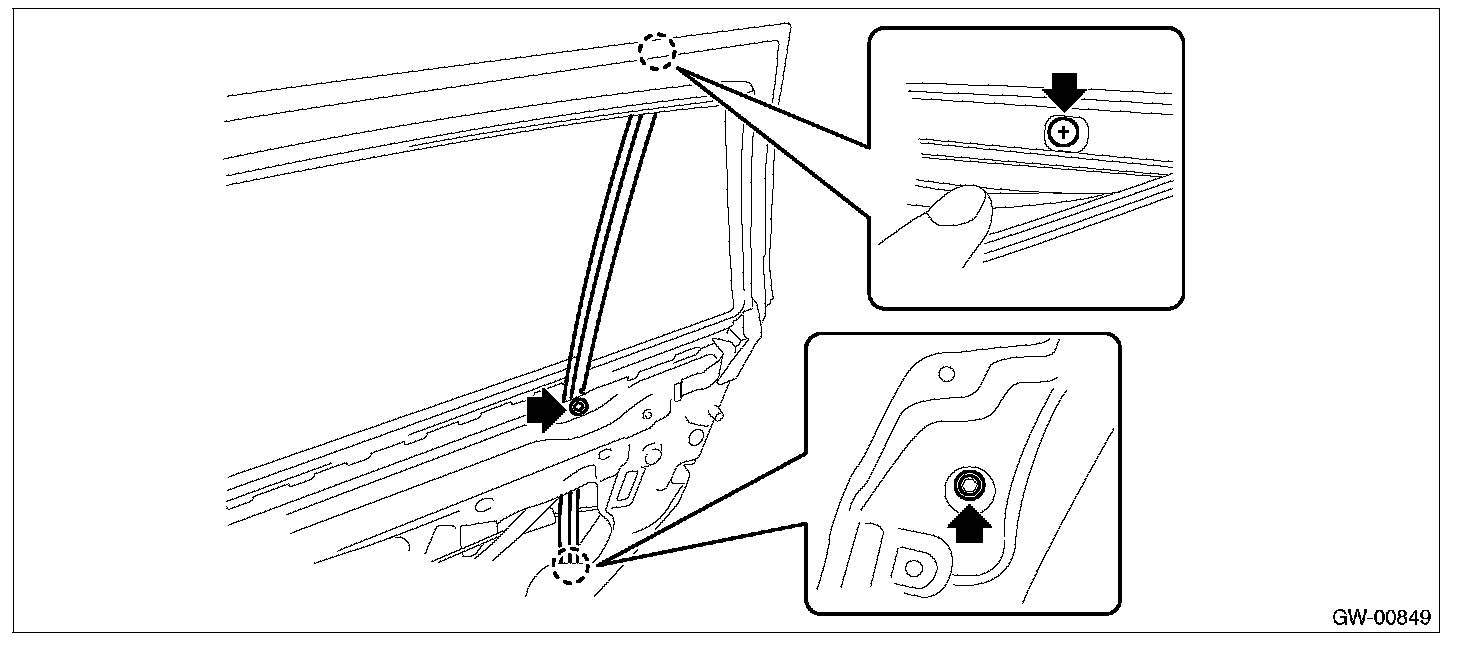 GW-00849