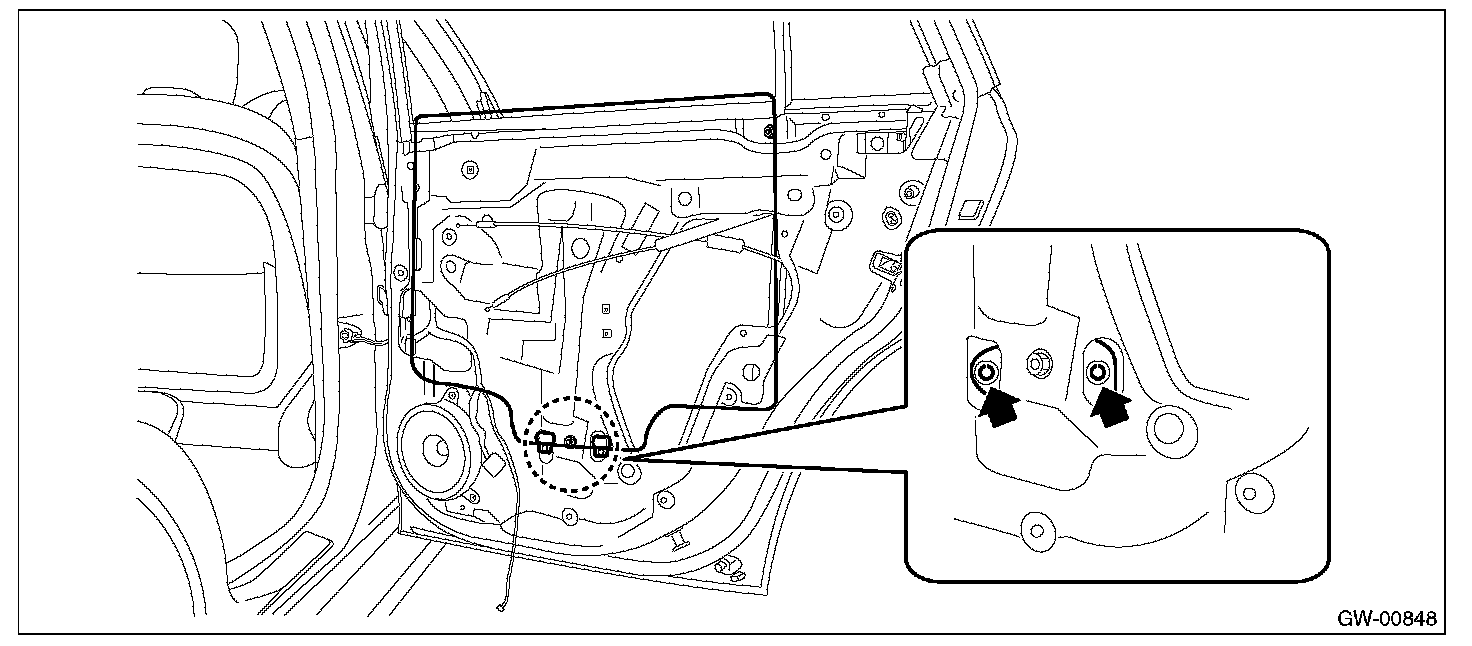 GW-00848