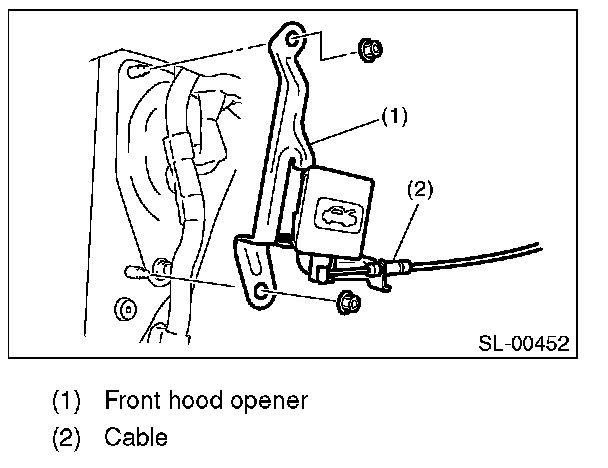 (1)

(2)

SL-00452

(1) Front hood opener

(2) Cable