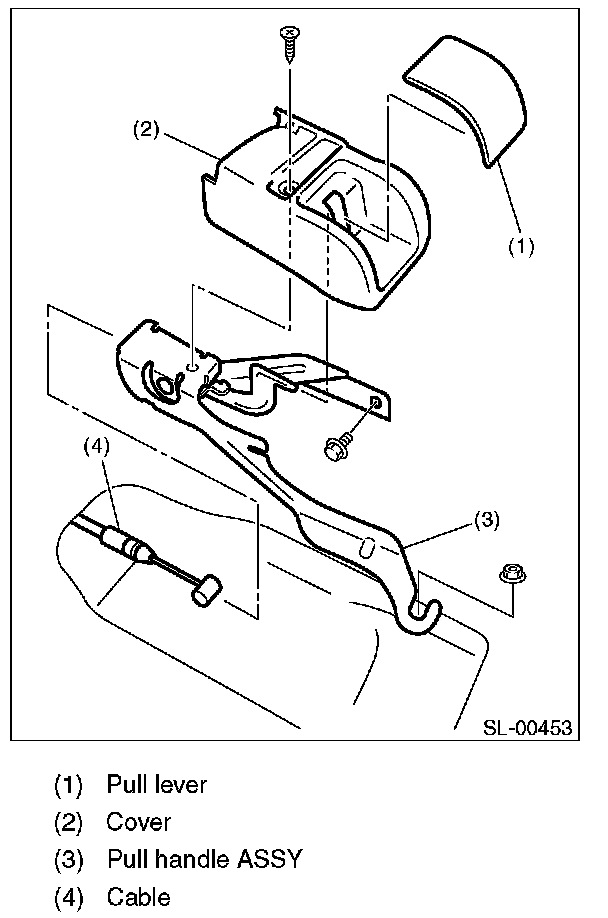 (2)

(1)

(4)

(3)

SL-00453

(1) Pull lever
(2) Cover
(3) Pull handle ASSY
(4) Cable