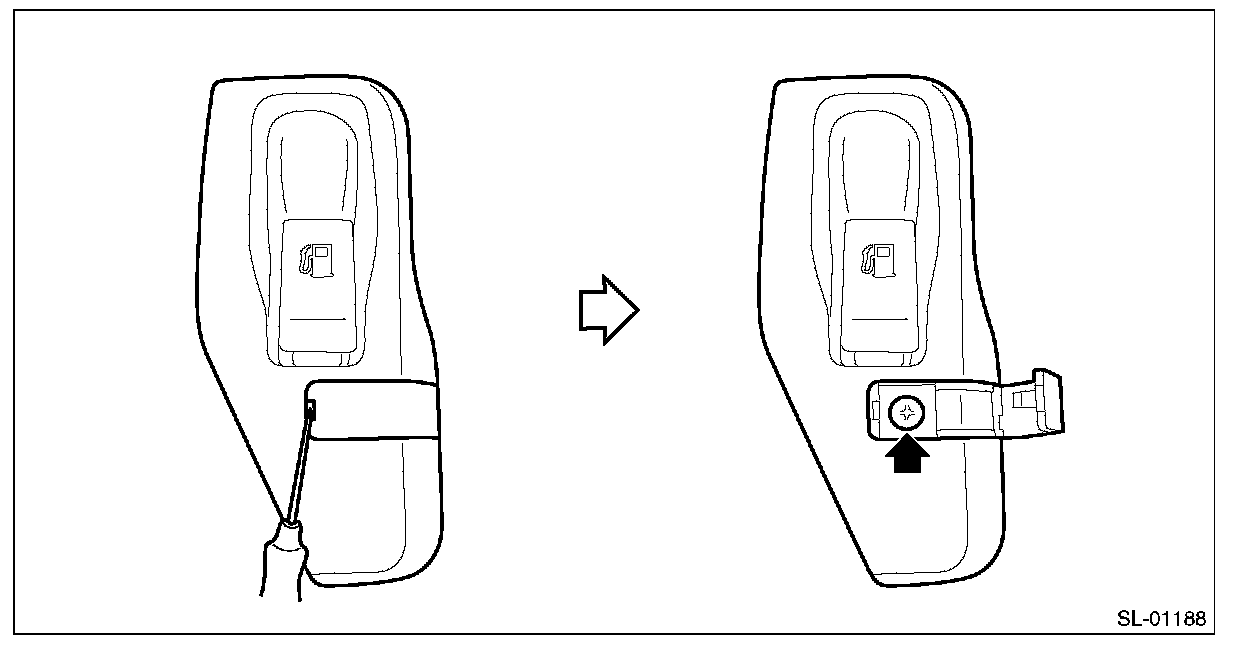 SL-01188