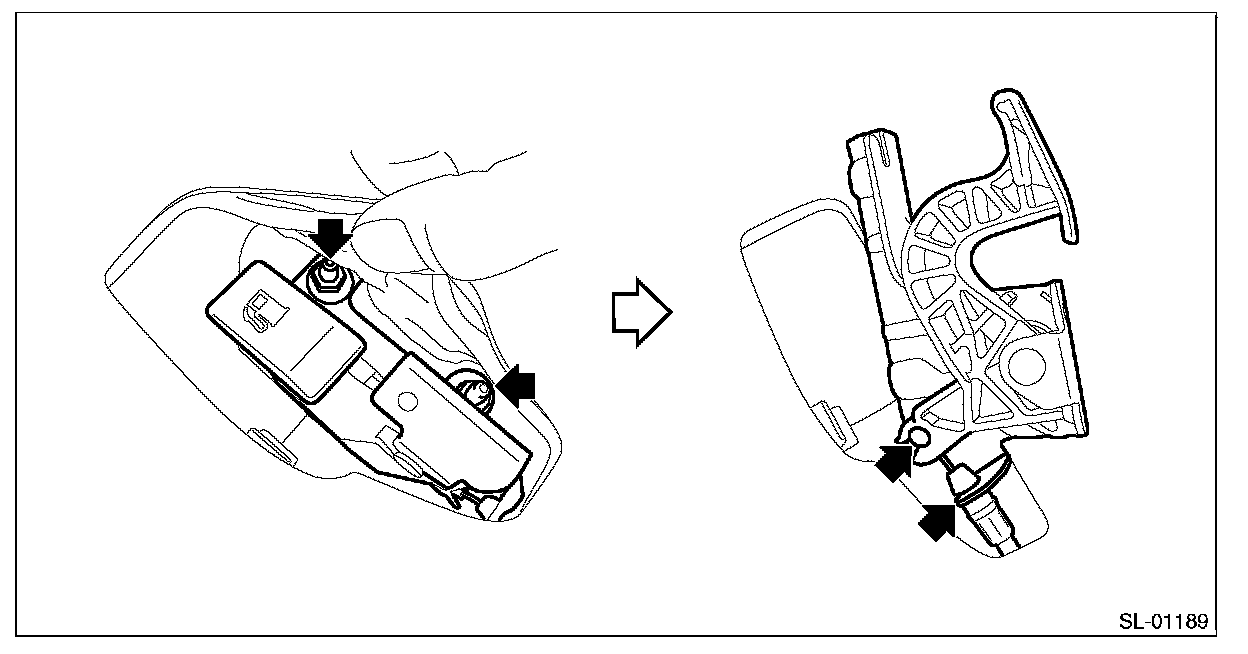 SL-01189