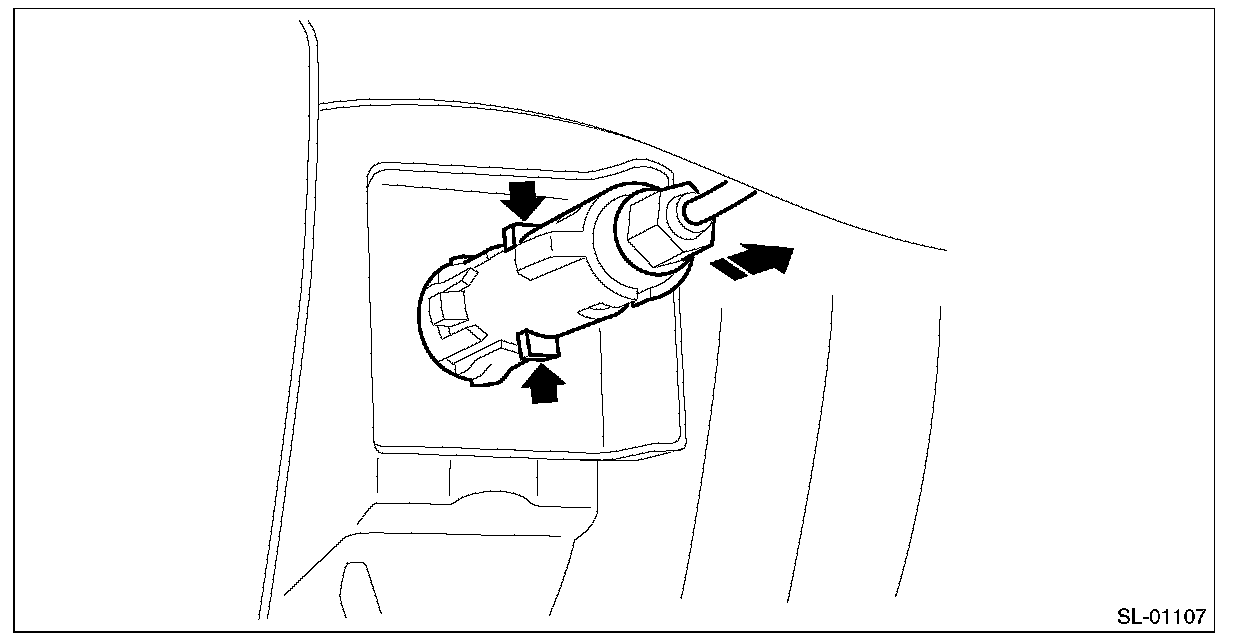 SL-01107