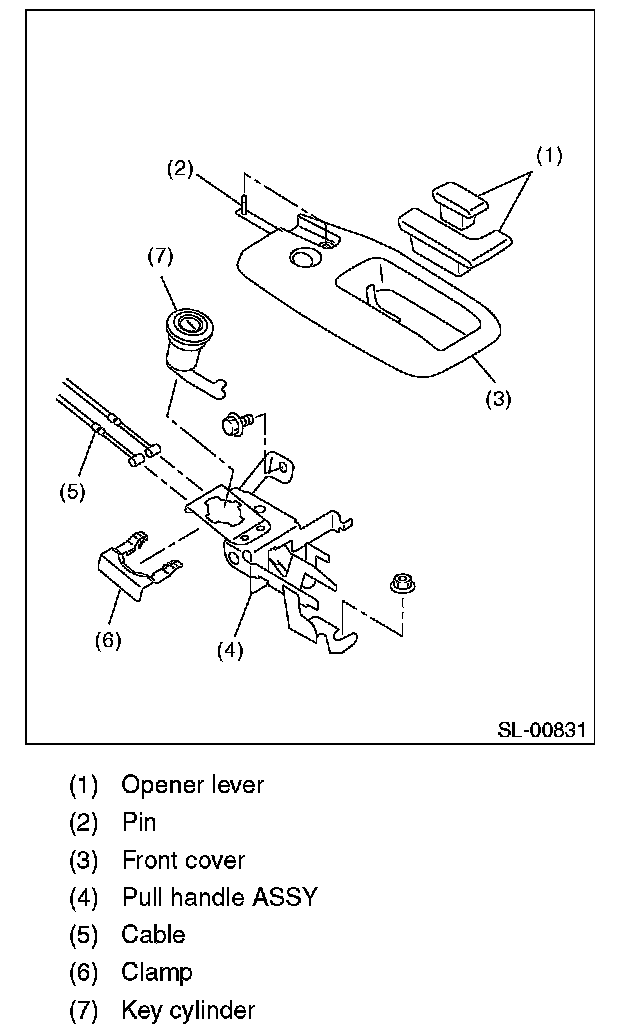 (1)
(2)
(7)
(3)
(5)
(6)
(4)
SL-00831

(1) Opener lever
(2) Pin
(3) Front cover
(4) Pull handle ASSY
(5) Cable
(6) Clamp
(7) Key cylinder