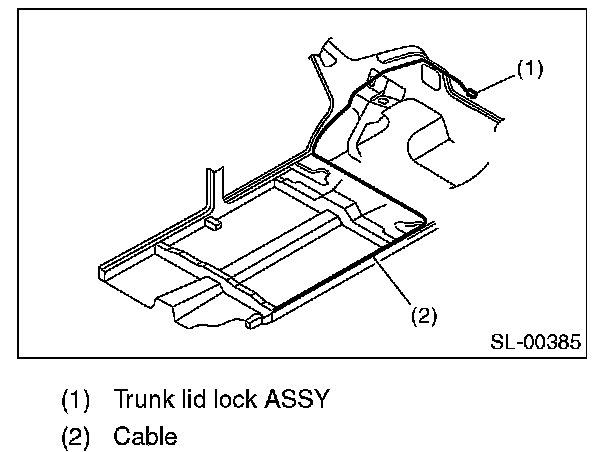 (1)

(2)

SL-00385

(1) Trunk lid lock ASSY

(2) Cable