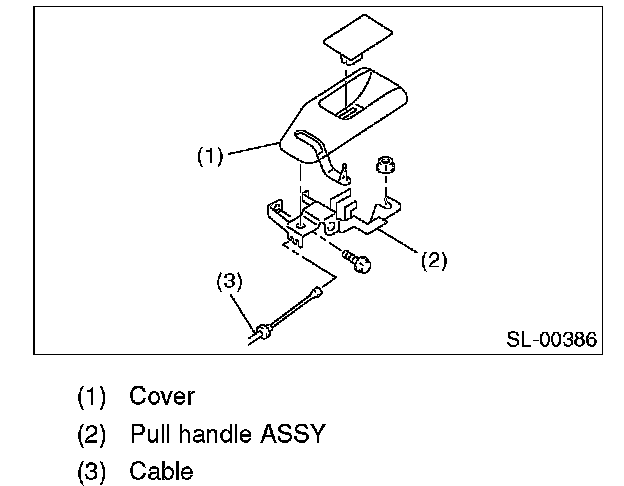 (1)

(2)

(3)

SL-00386

(1) Cover
(2) Pull handle ASSY
(3) Cable