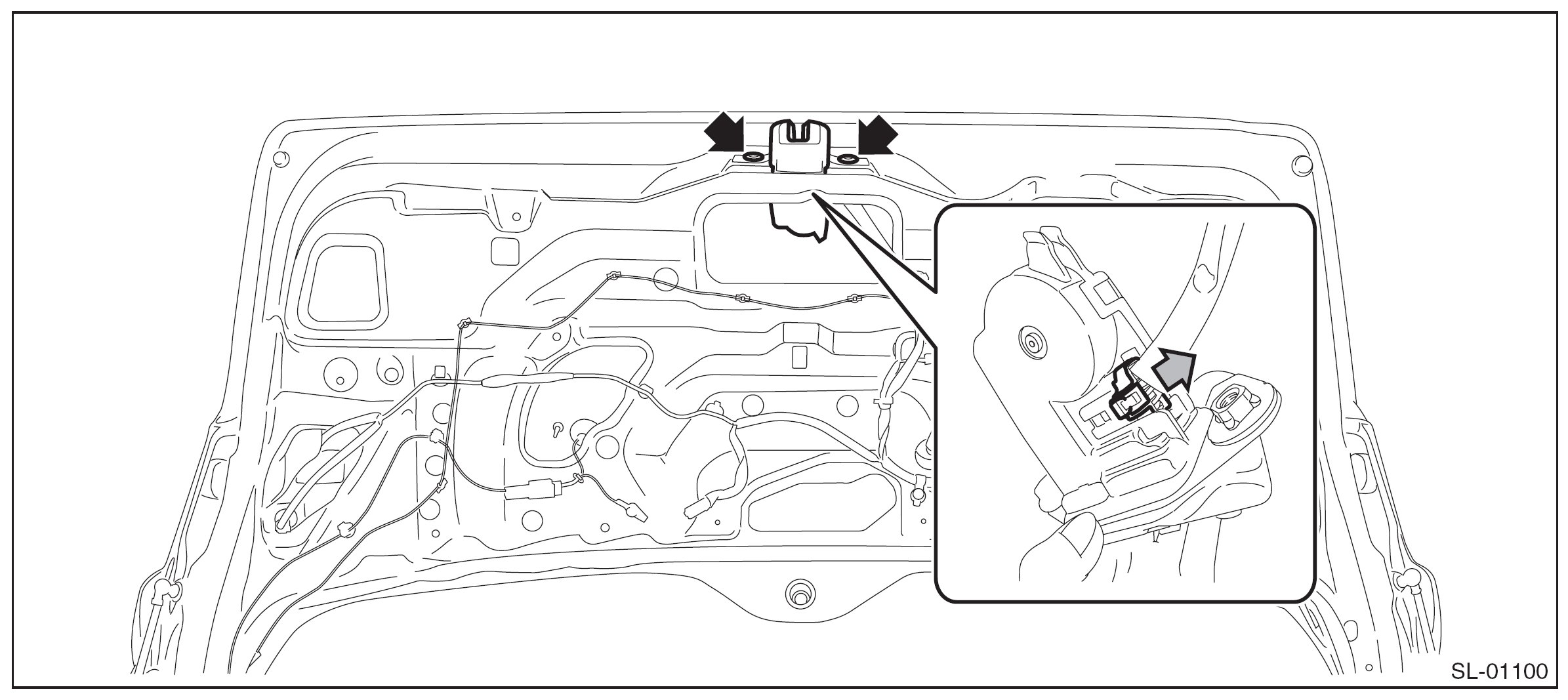 SL-01100