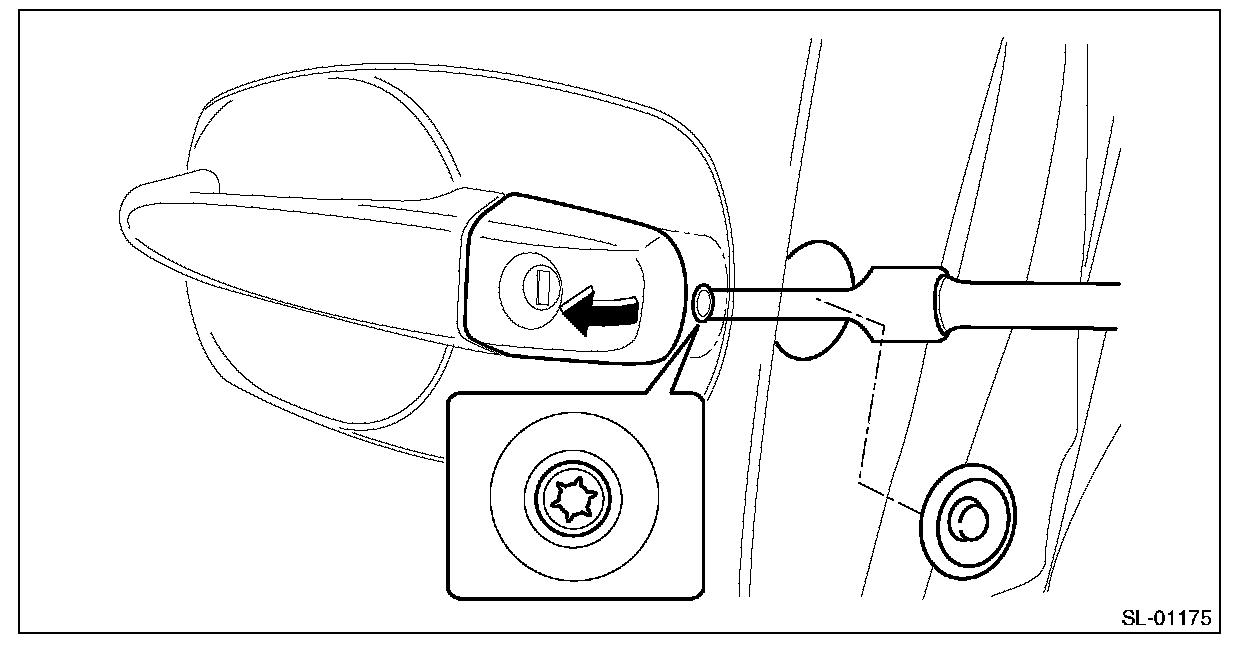 SL-01175