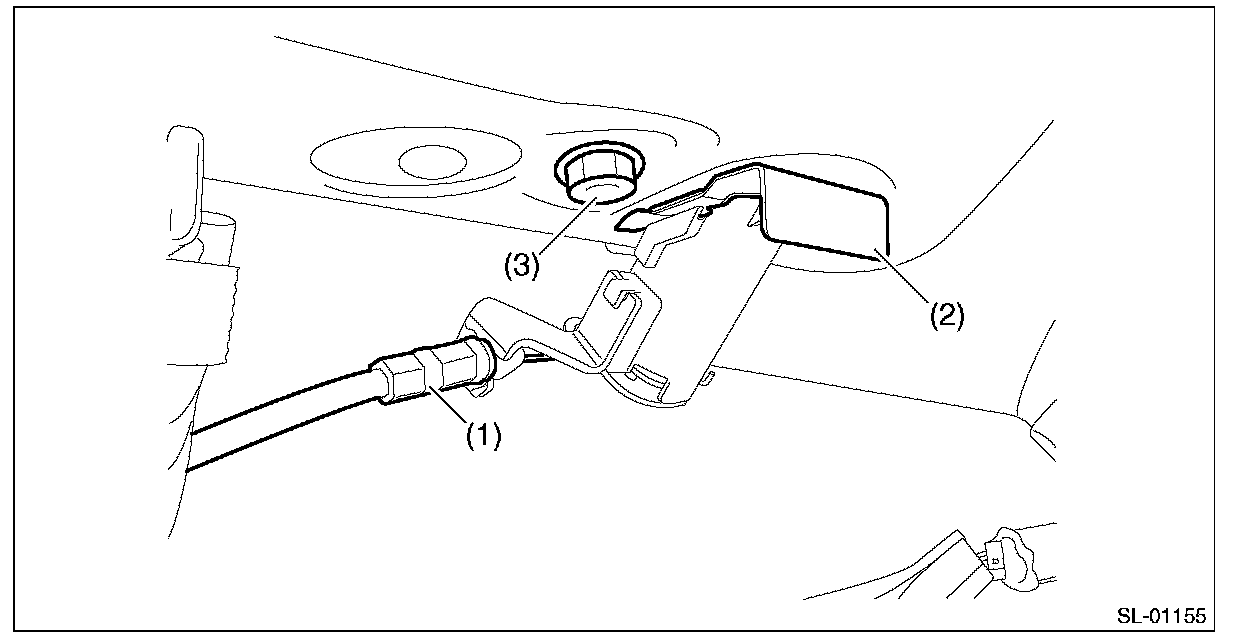 (3)
(2)
(1)
SL-01155