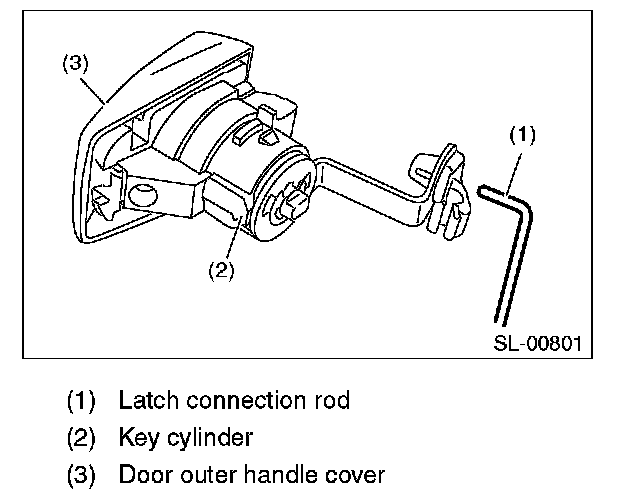 (3)

(1)

(2)

SL-00801

(1) Latch connection rod
(2) Key cylinder
(3) Door outer handle cover