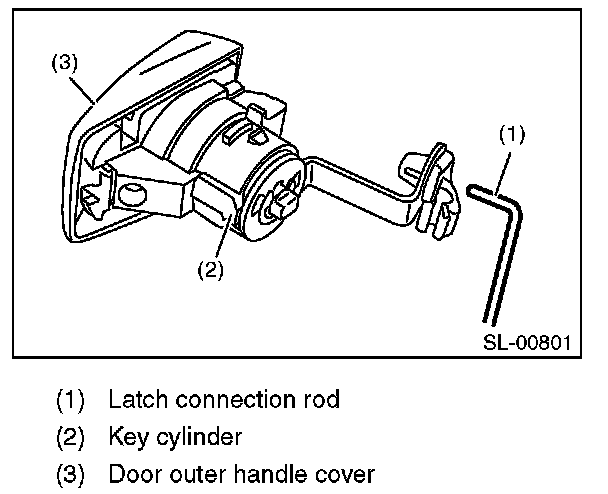 (3)

(1)

(2)

SL-00801

(1) Latch connection rod

(2) Key cylinder

(3) Door outer handle cover