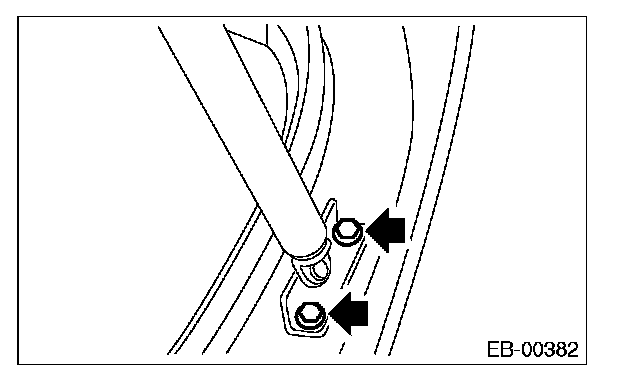 EB-00382