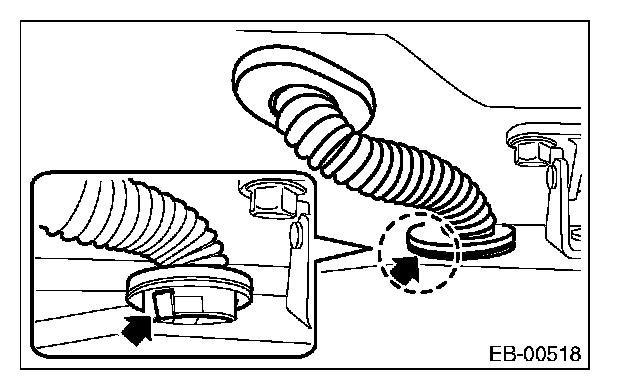 EB-00518