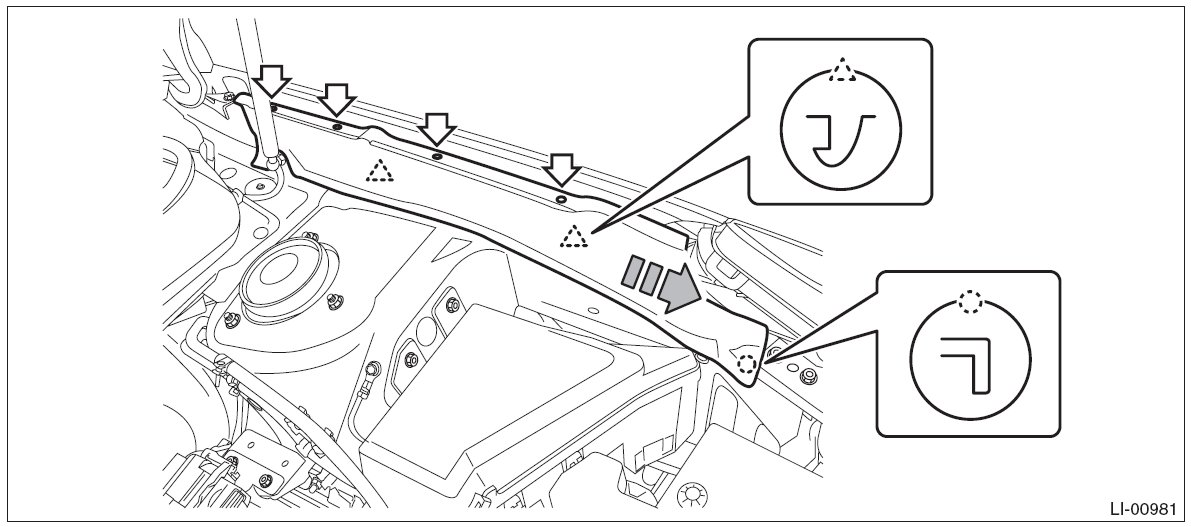 LI-00981