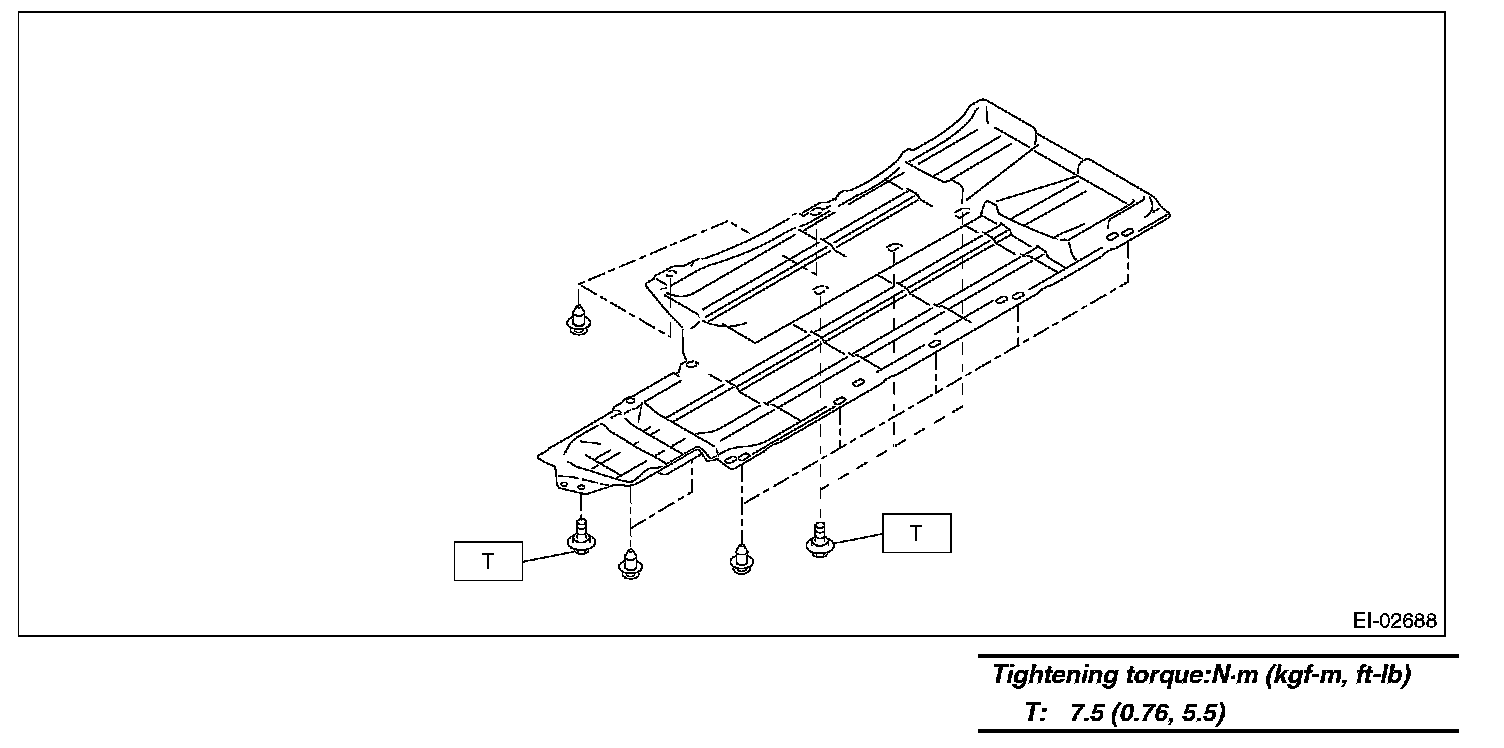 T

T

EI-02688

Tightening torque:N·m (kgf-m, ft-lb)
T: 7.5 (0.76, 5.5)