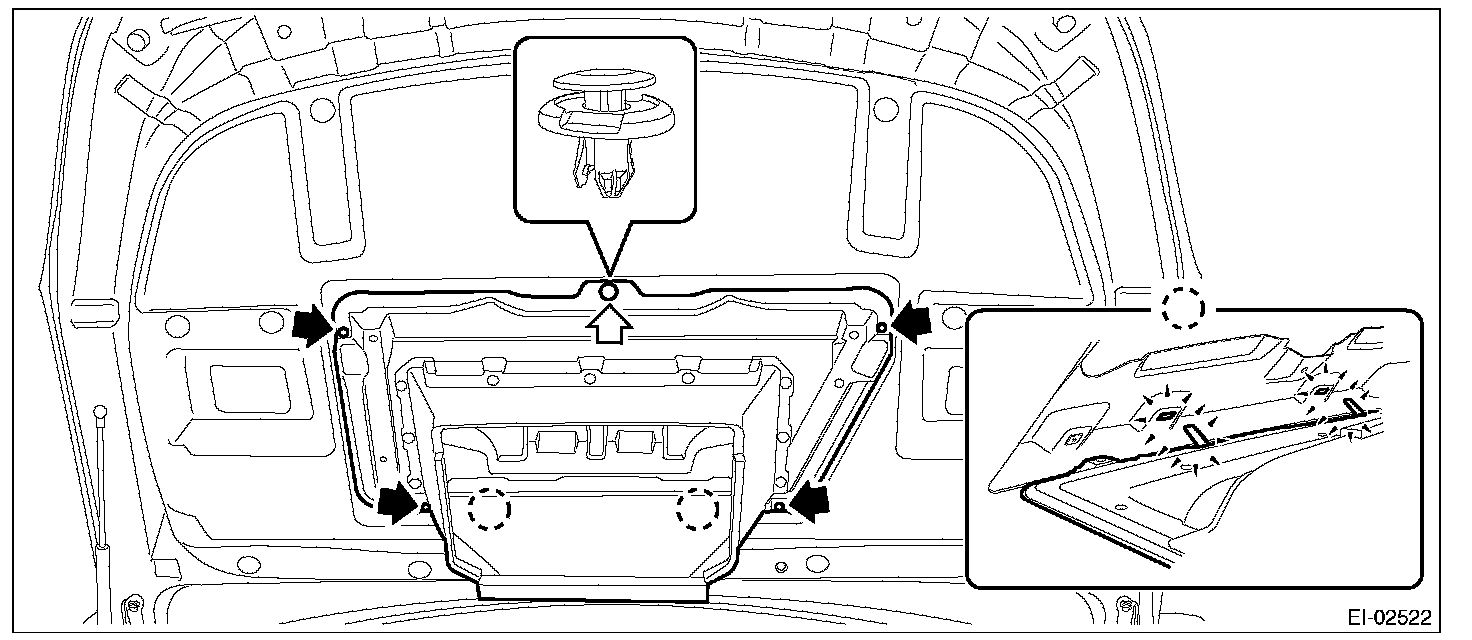 EI-02522