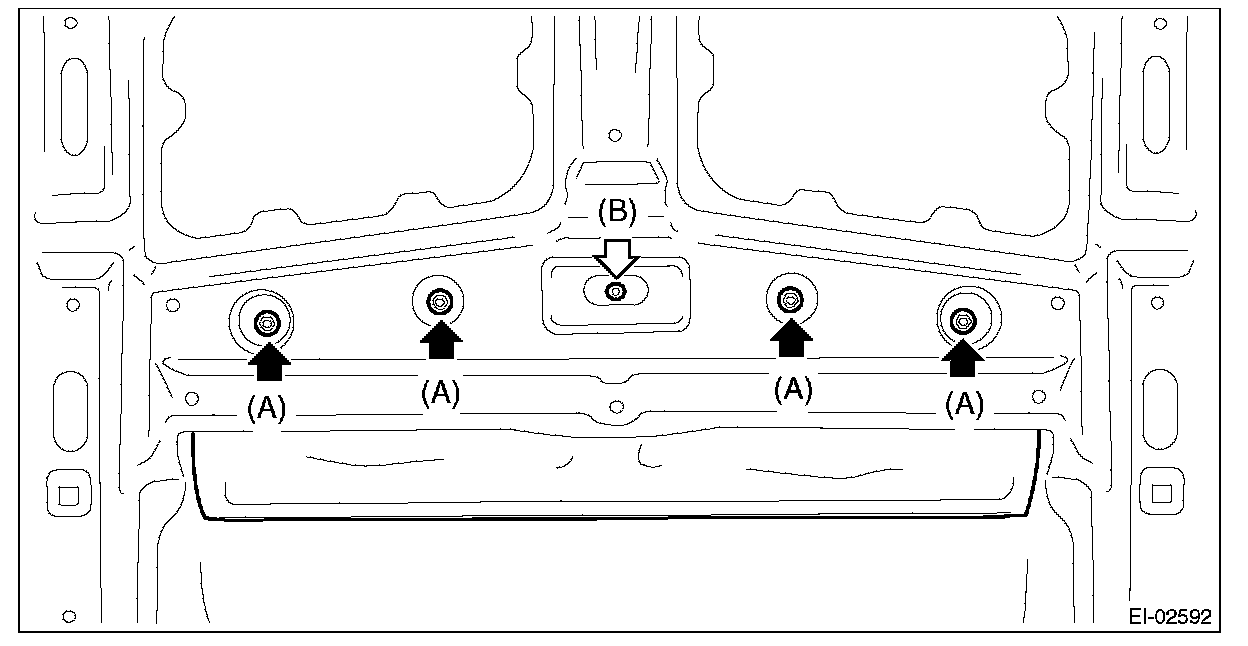 (B)

(A)

(A)

(A)

(A)

EI-02592