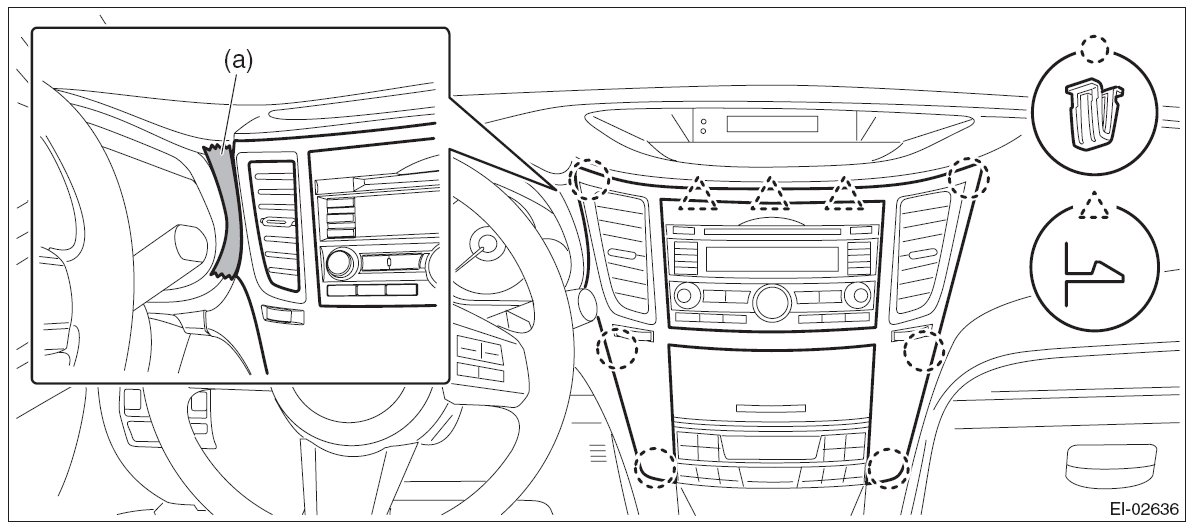 (a)

EI-02636