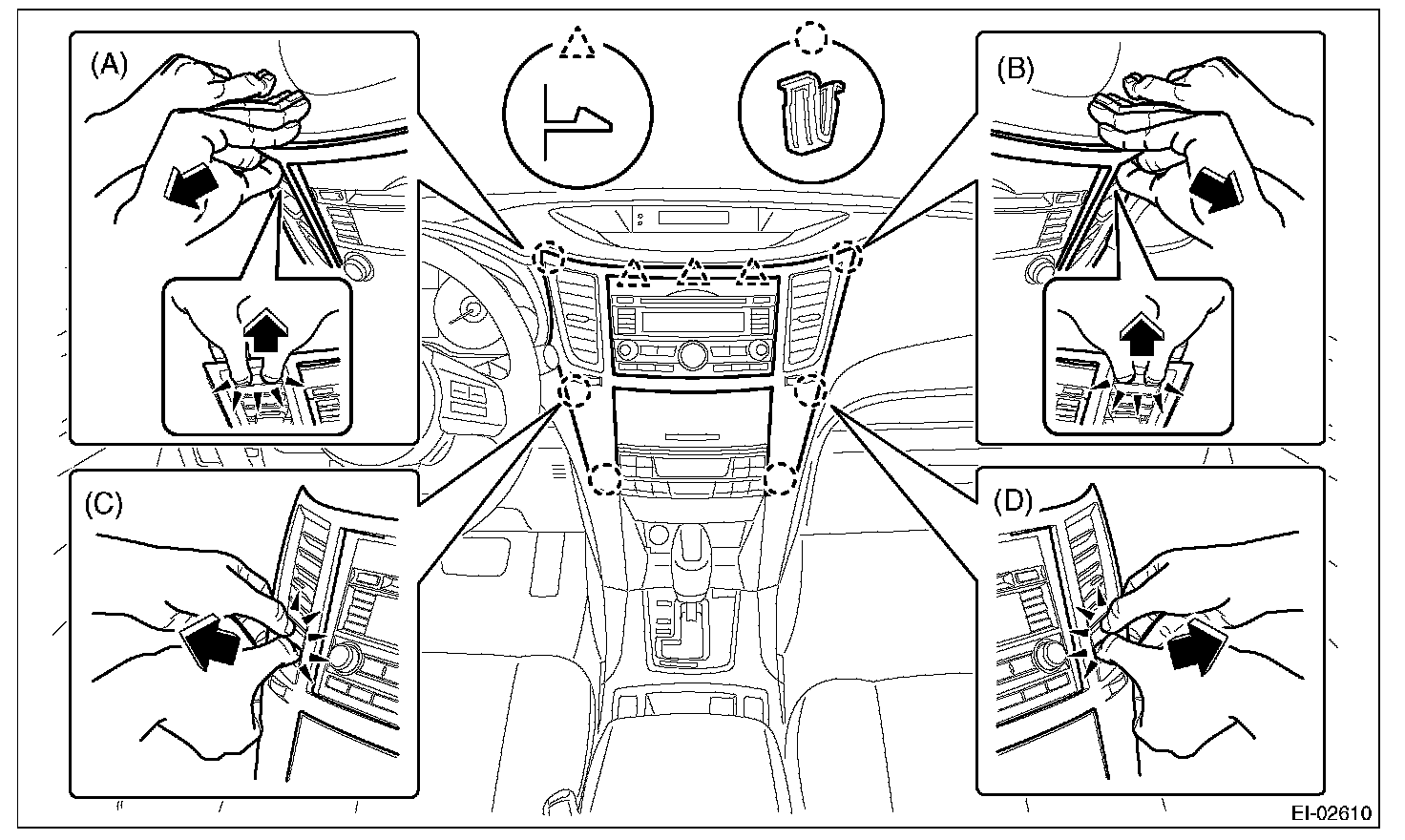 (A)

(B)

(C)

(D)

EI-02610