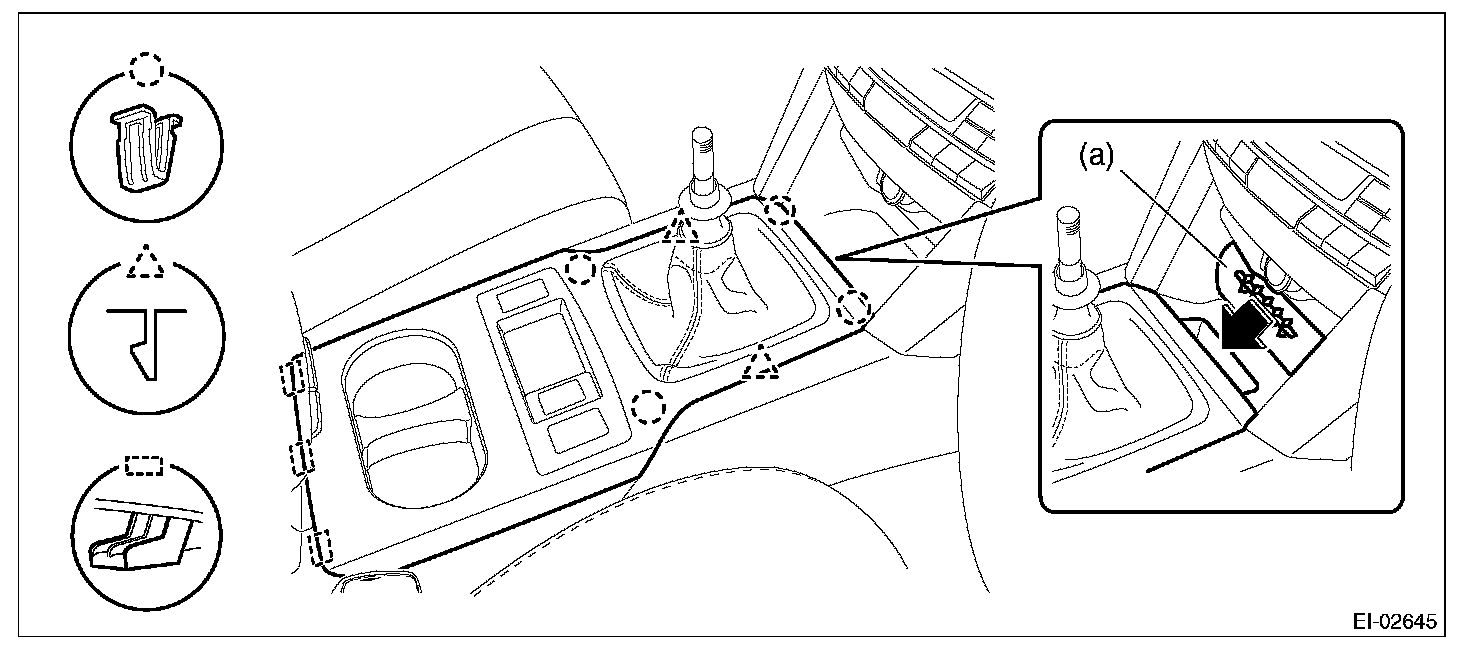 (a)

EI-02645