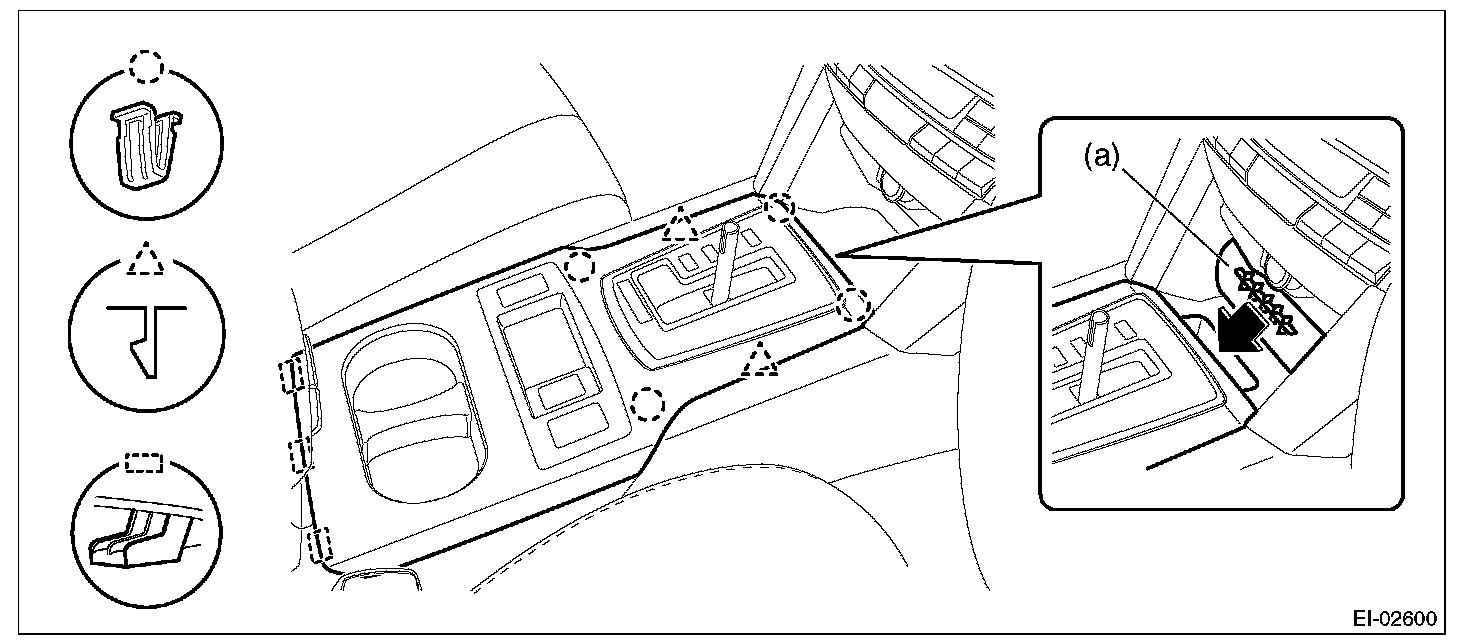 (a)

EI-02600