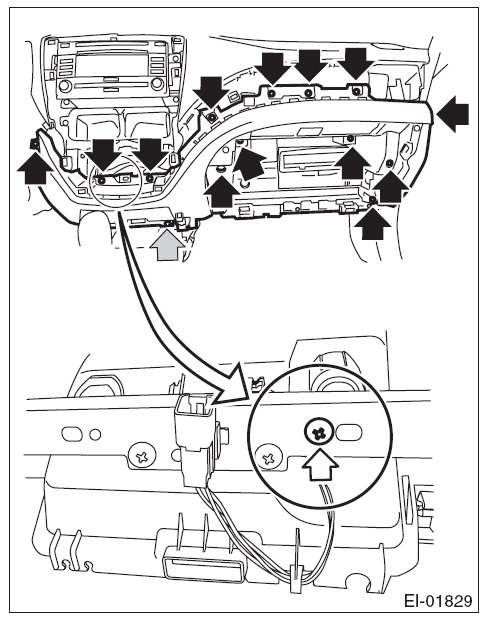 EI-01829