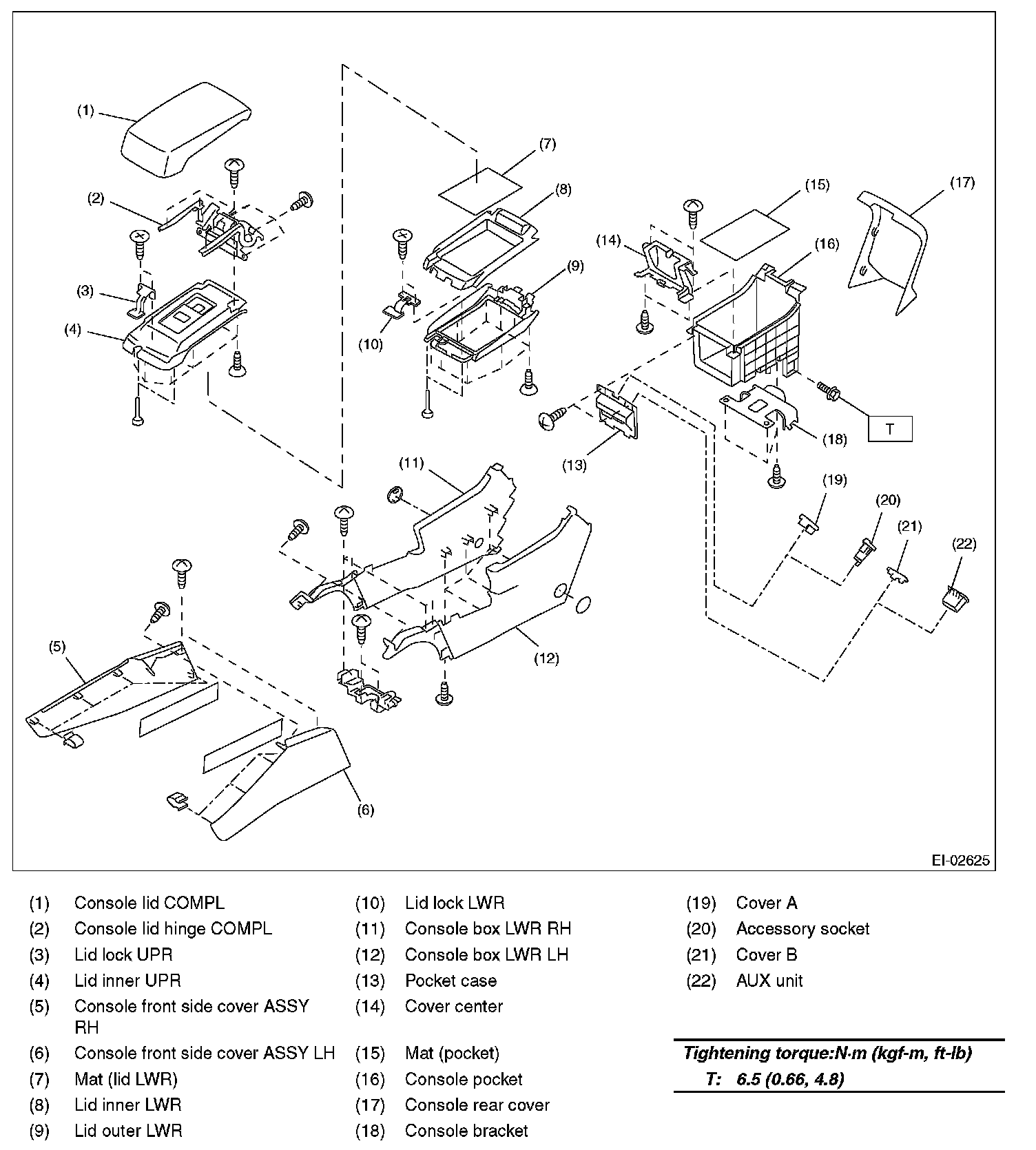 (1)
(2)
(3)
(4)
(5)
(6)
(7)
(8)
(9)
(10)
(11)
(12)
(13)
(14)
(15)
(16)
(17)
(18)
(19)
(20)
(21)
(22)
T
EI-02625

(1) Console lid COMPL
(2) Console lid hinge COMPL
(3) Lid lock UPR
(4) Lid inner UPR
(5) Console front side cover ASSY RH
(6) Console front side cover ASSY LH
(7) Mat (lid LWR)
(8) Lid inner LWR
(9) Lid outer LWR

(10) Lid lock LWR
(11) Console box LWR RH
(12) Console box LWR LH
(13) Pocket case
(14) Cover center
(15) Mat (pocket)
(16) Console pocket
(17) Console rear cover
(18) Console bracket

(19) Cover A
(20) Accessory socket
(21) Cover B
(22) AUX unit

Tightening torque:N·m (kgf-m, ft-lb)
T: 6.5 (0.66, 4.8)