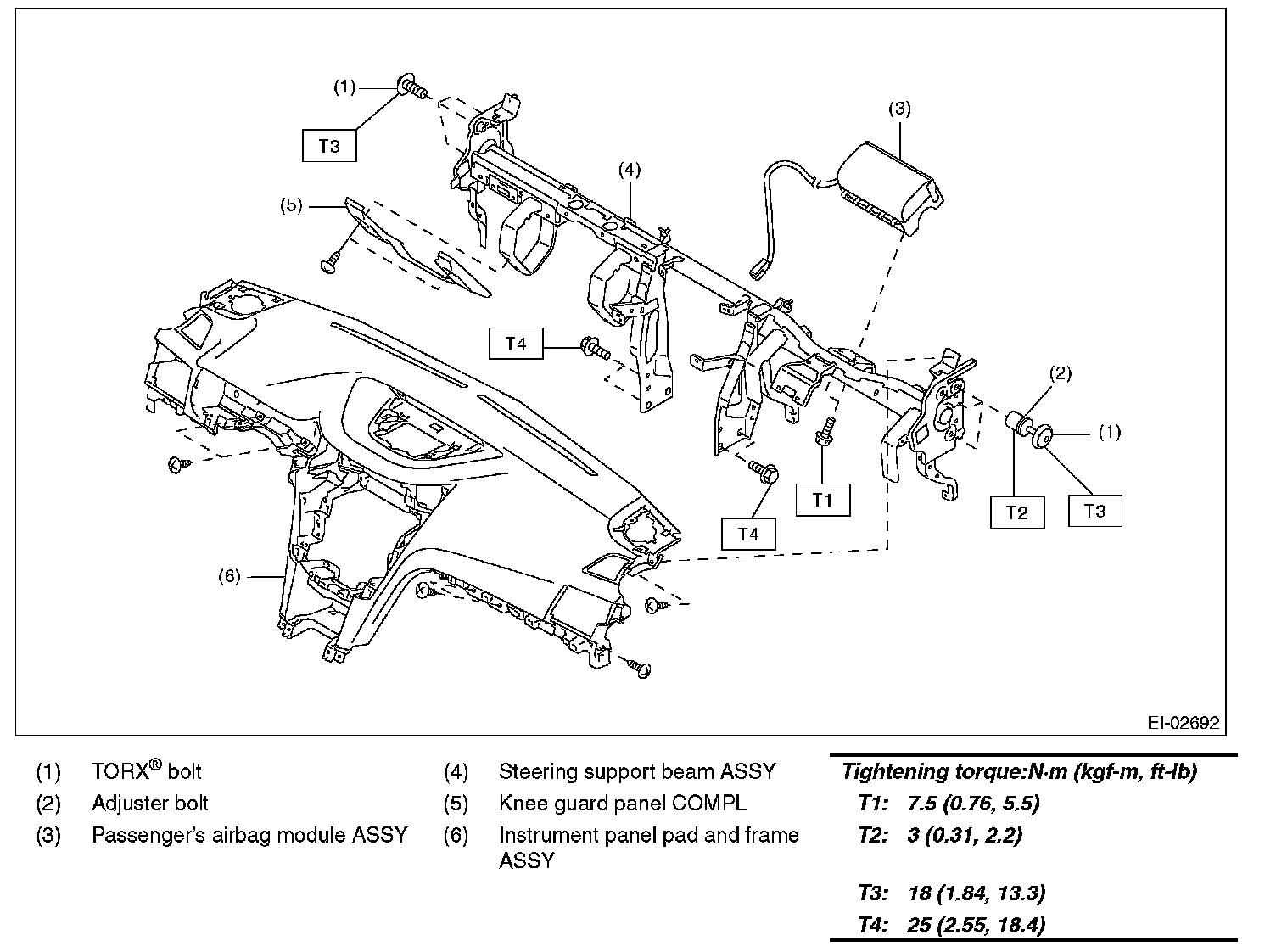 (1)
T3
(3)
(4)
(5)
T4
(2)
(1)
T1
T2
T3
T4
(6)
EI-02692

(1) TORX® bolt
(2) Adjuster bolt
(3) Passenger's airbag module ASSY

(4) Steering support beam ASSY
(5) Knee guard panel COMPL
(6) Instrument panel pad and frame ASSY

Tightening torque:N·m (kgf-m, ft-lb)
T1: 7.5 (0.76, 5.5)
T2: 3 (0.31, 2.2)
T3: 18 (1.84, 13.3)
T4: 25 (2.55, 18.4)