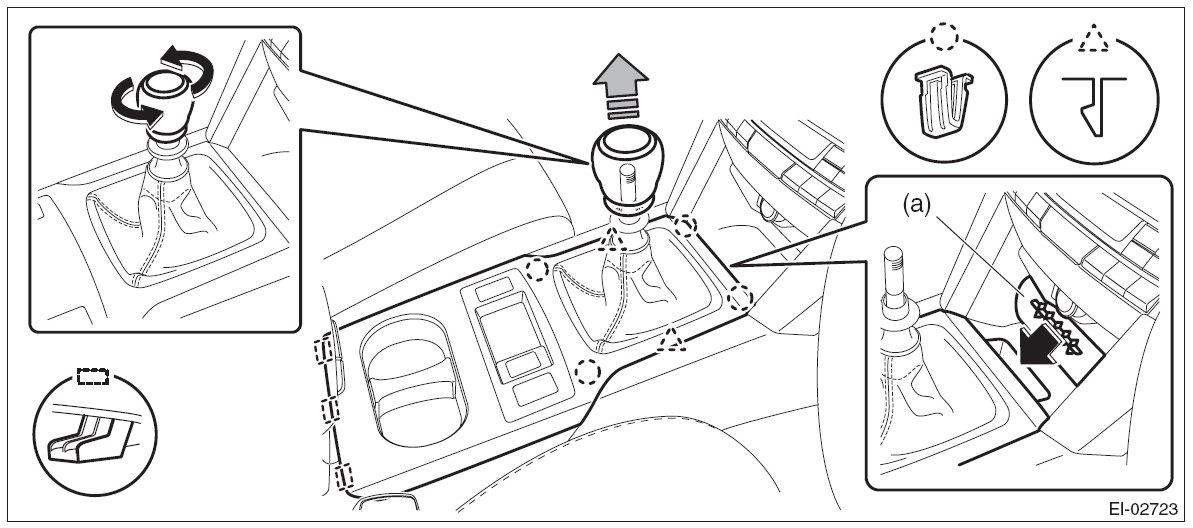 (a)

EI-02723