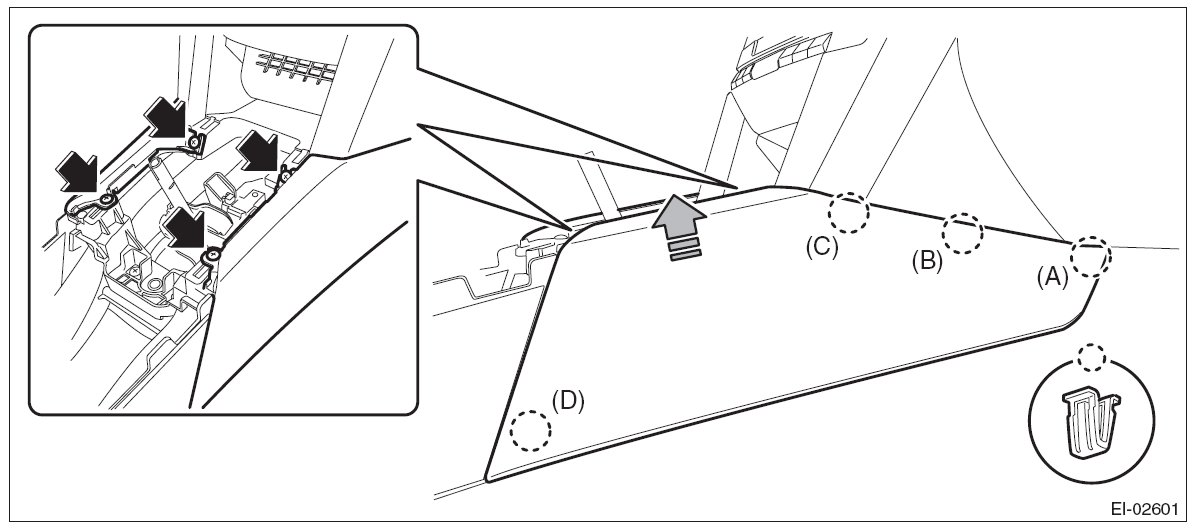 (C)
(B)
(A)
(D)
EI-02601