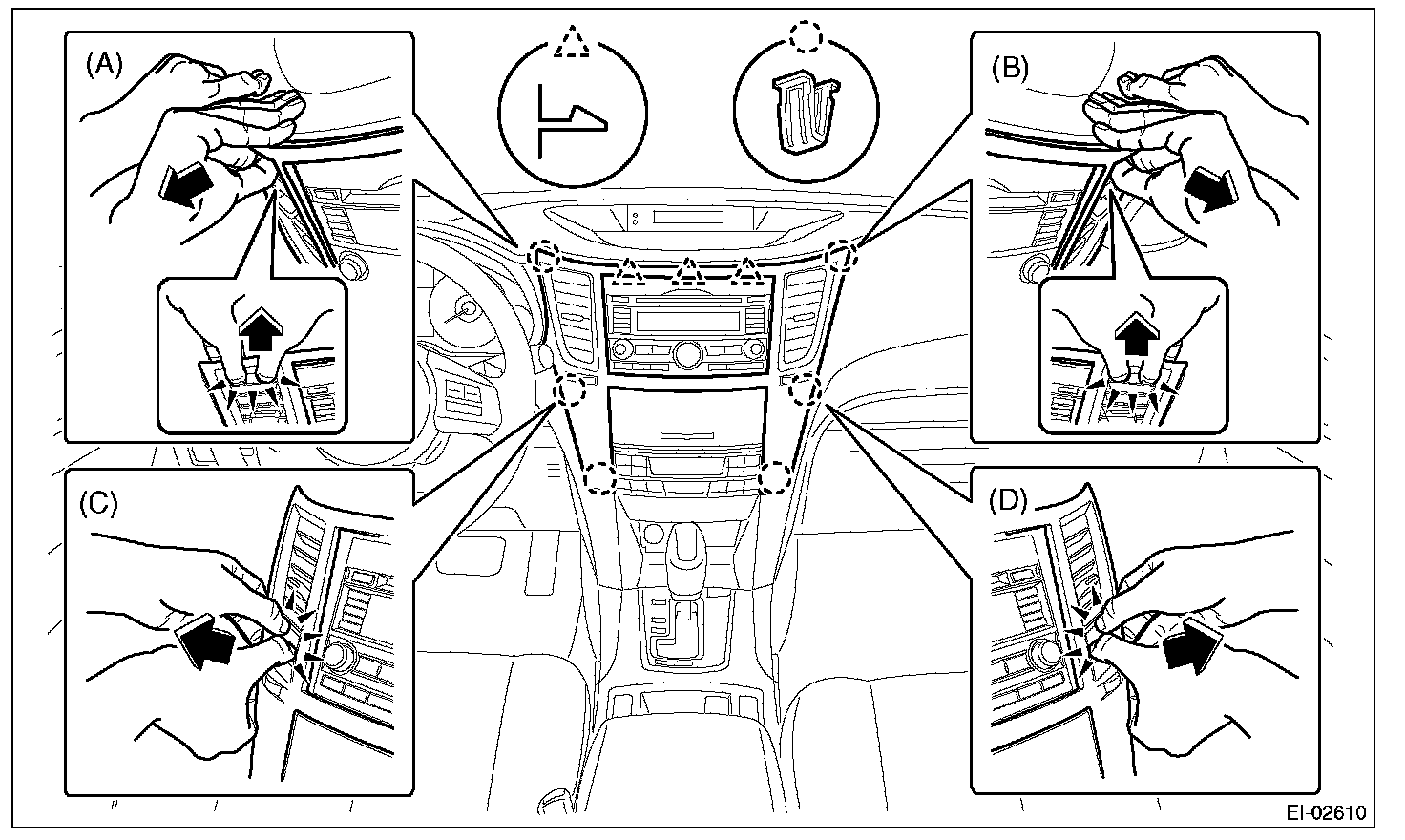 (A)

(B)

(C)

(D)

EI-02610