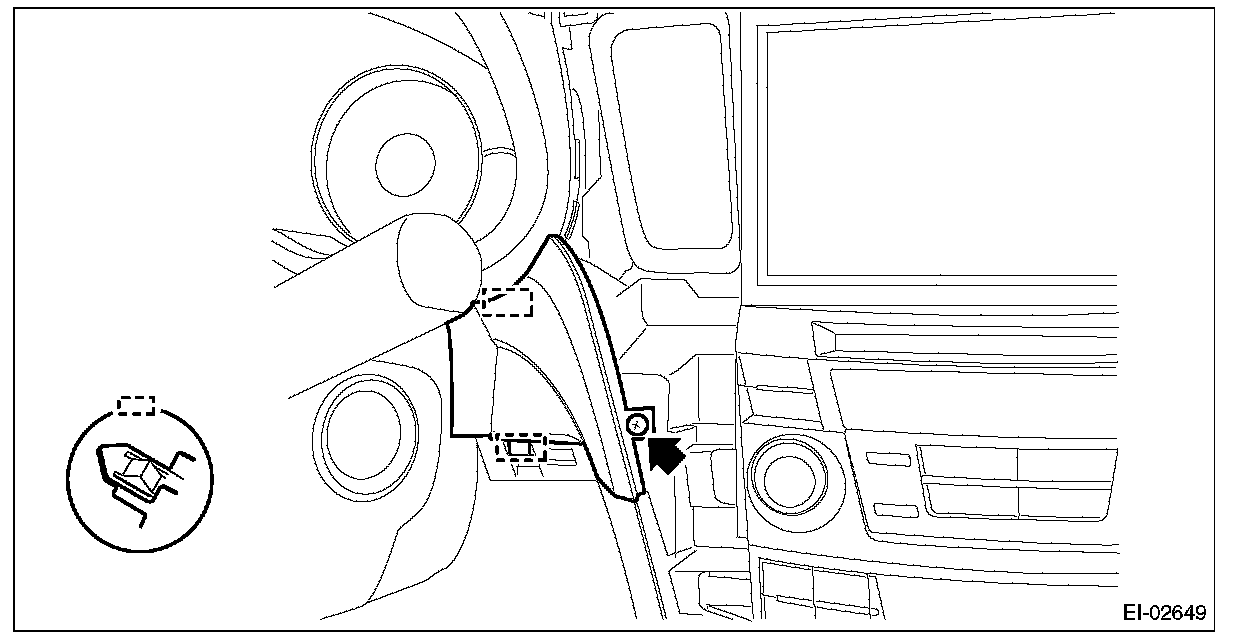 EI-02649