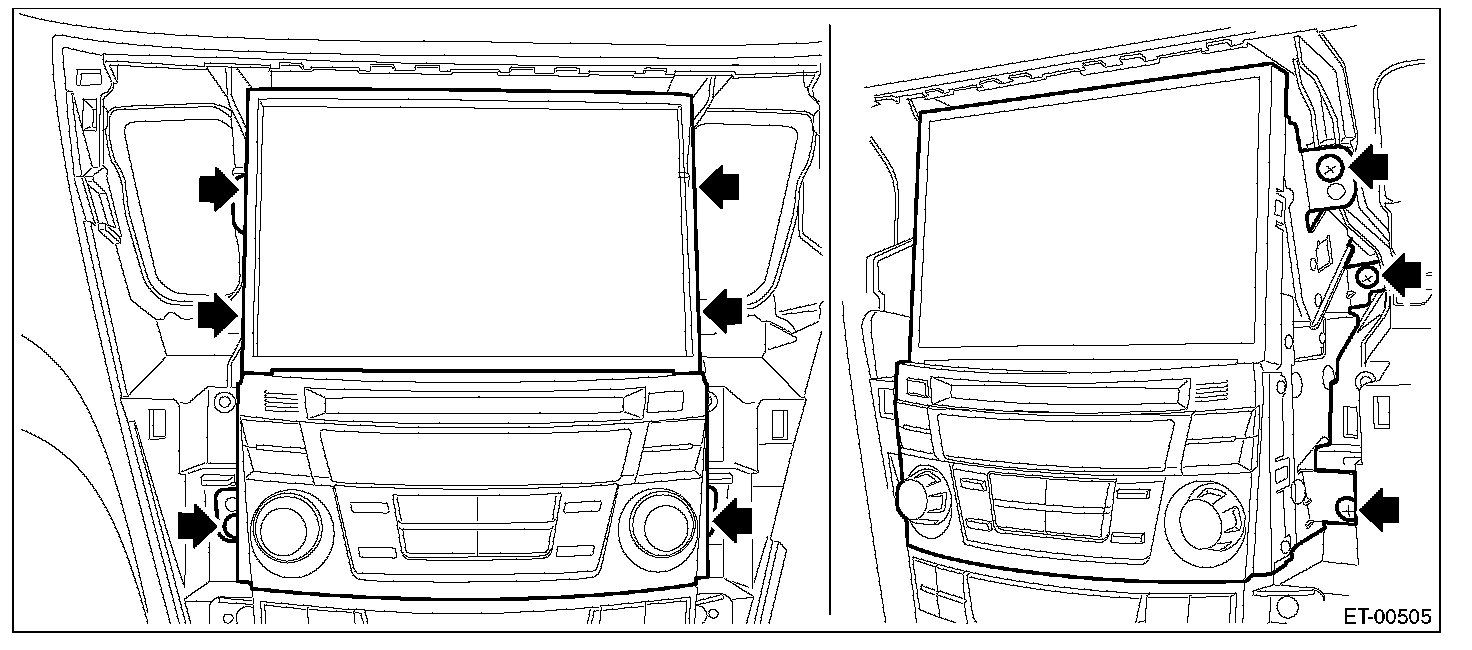 ET-00505