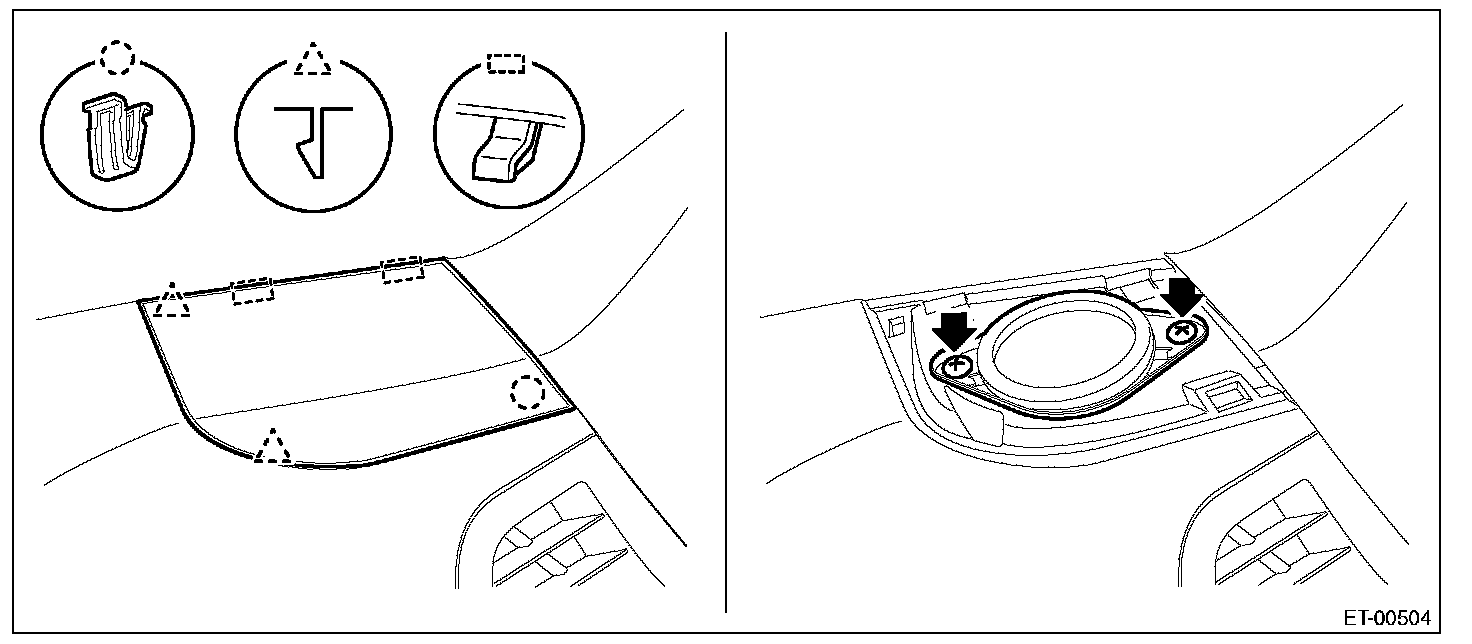 ET-00504