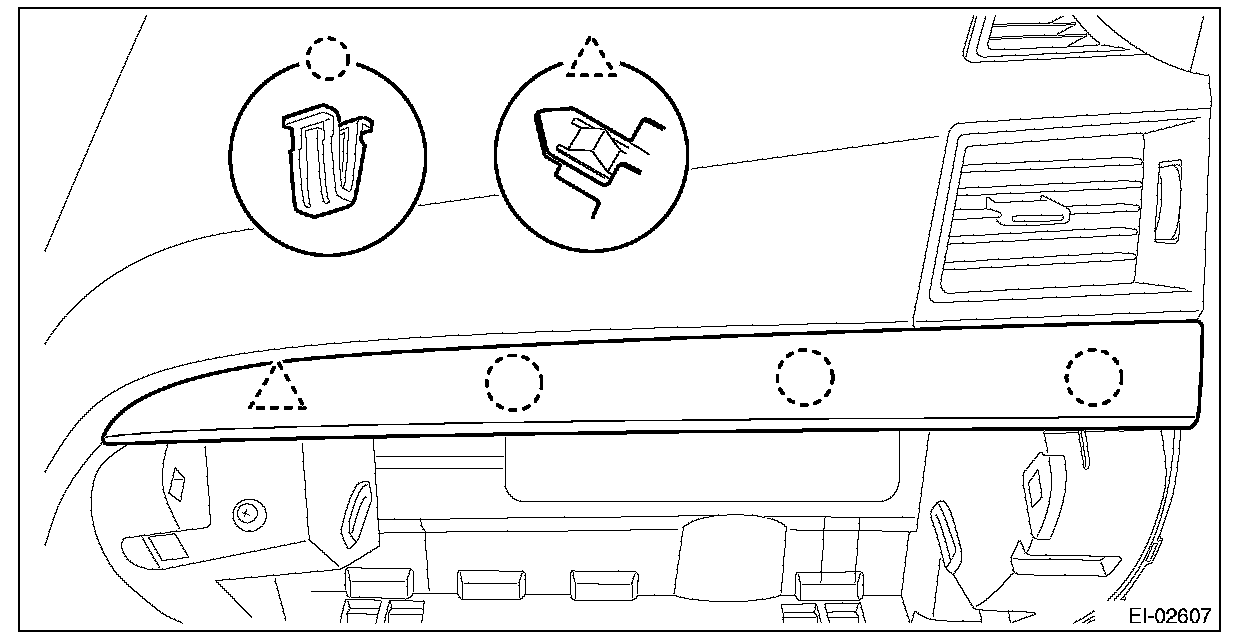 EI-02607